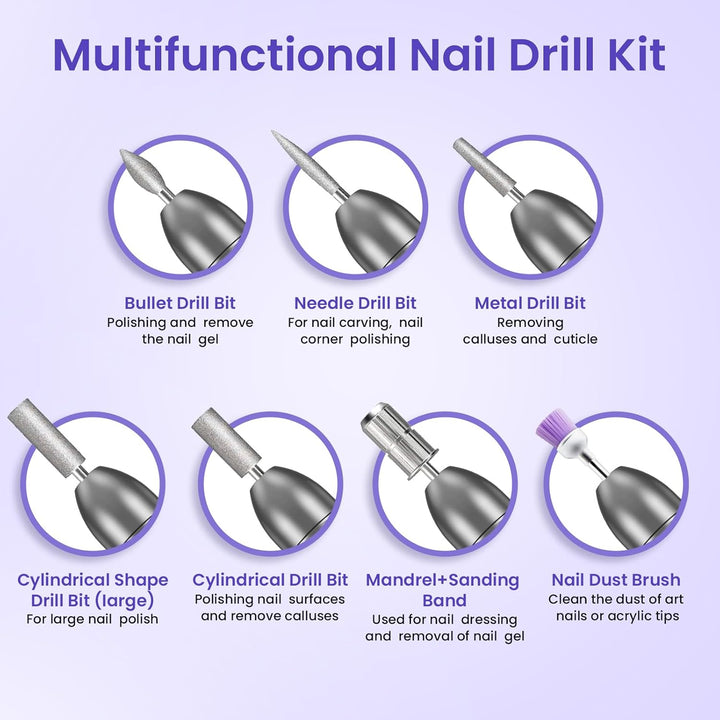 Multifunctional Nail Drill Kit

Bullet Drill Bit
Polishing and remove the nail gel

Needle Drill Bit
For nail carving, nail corner polishing

Metal Drill Bit
Removing calluses and cuticle

Cylindrical Shape Drill Bit (large)
For large nail polish

Cylindrical Drill Bit
Polishing nail surfaces and remove calluses

Mandrel+Sanding Band
Used for nail dressing and removal of nail gel

Nail Dust Brush
Clean the dust of art nails or acrylic tips