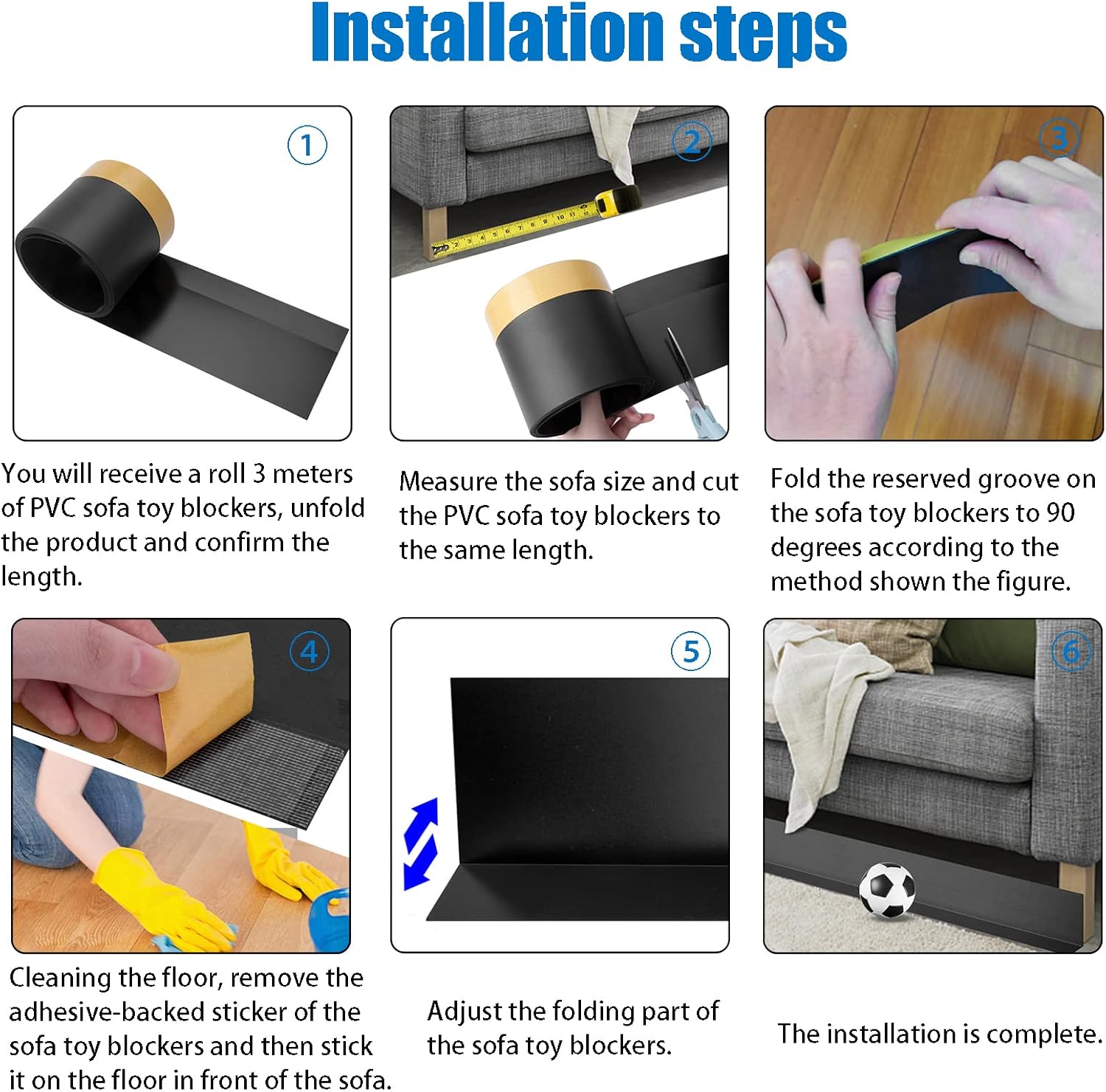 Installation steps

1

You will receive a roll 3 meters of PVC sofa toy blockers, unfold the product and confirm the length.

2

Measure the sofa size and cut the PVC sofa toy blockers to the same length.

3

Fold the reserved groove on the sofa toy blockers to 90 degrees according to the method shown the figure.

4

Cleaning the floor, remove the adhesive-backed sticker of the sofa toy blockers and then stick it on the floor in front of the sofa.

5

Adjust the folding part of the sofa toy blockers.

6

The installation is complete.