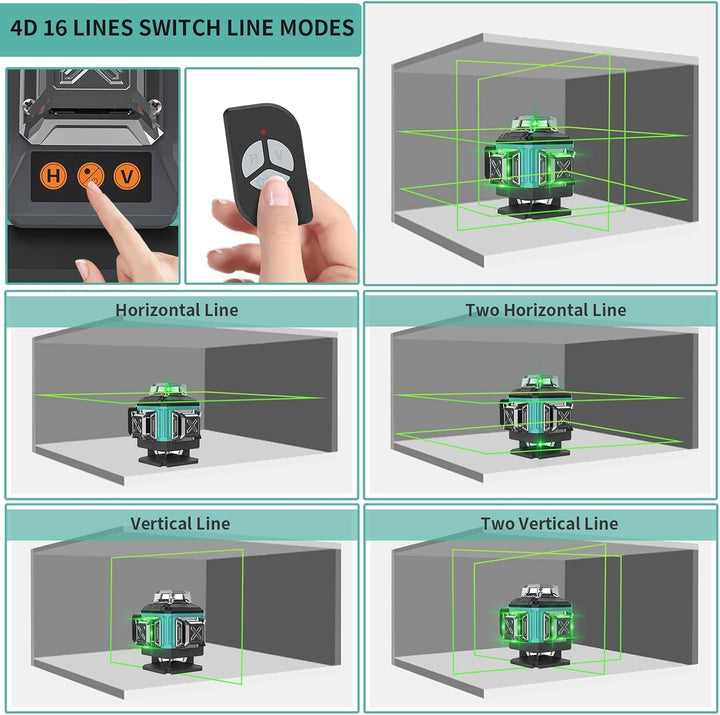 4D 16 LINES SWITCH LINE MODES

H

V

H

V

Horizontal Line

Two Horizontal Line

Vertical Line

Two Vertical Line