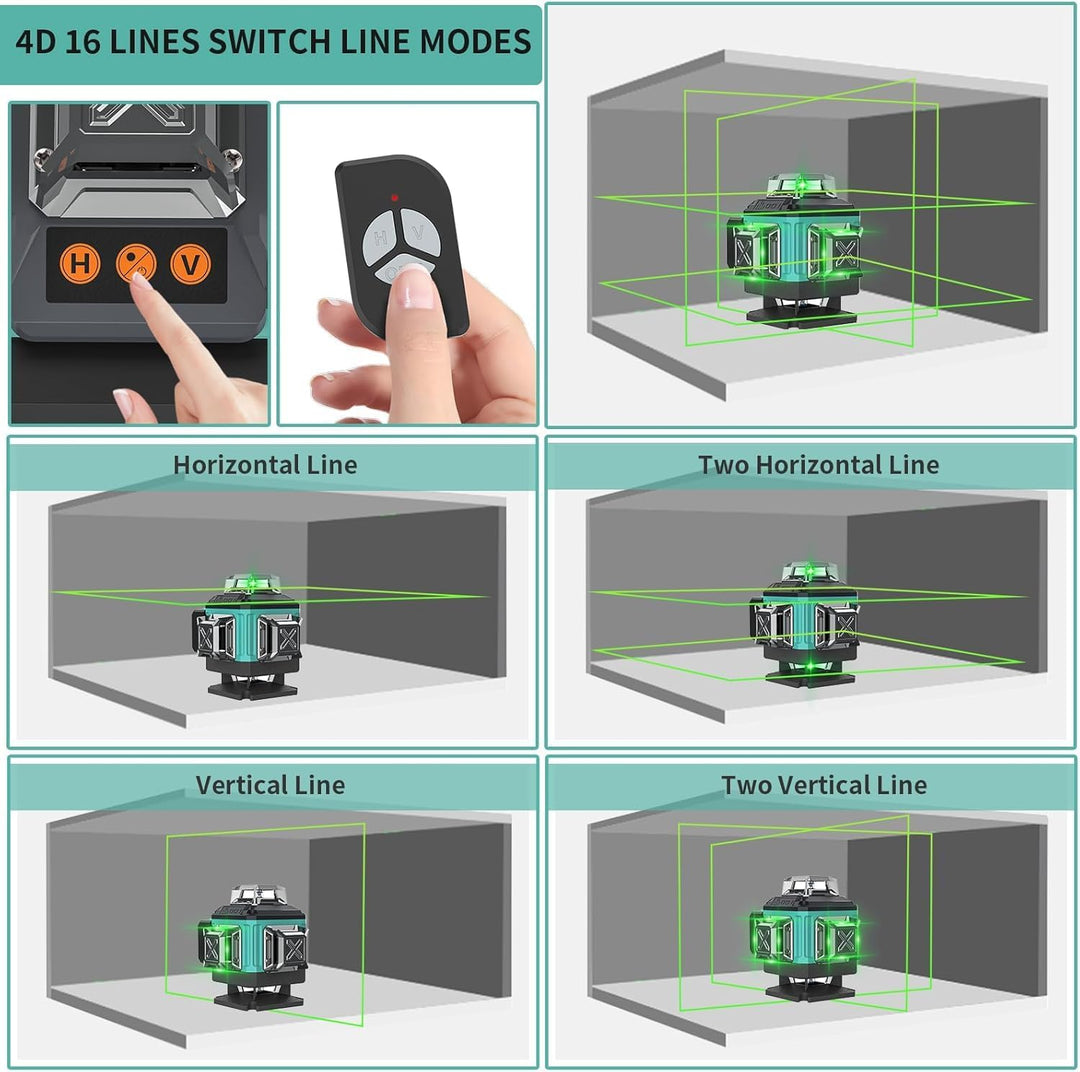 4D 16 LINES SWITCH LINE MODES

H

V

H

V

Horizontal Line

Two Horizontal Line

Vertical Line

Two Vertical Line