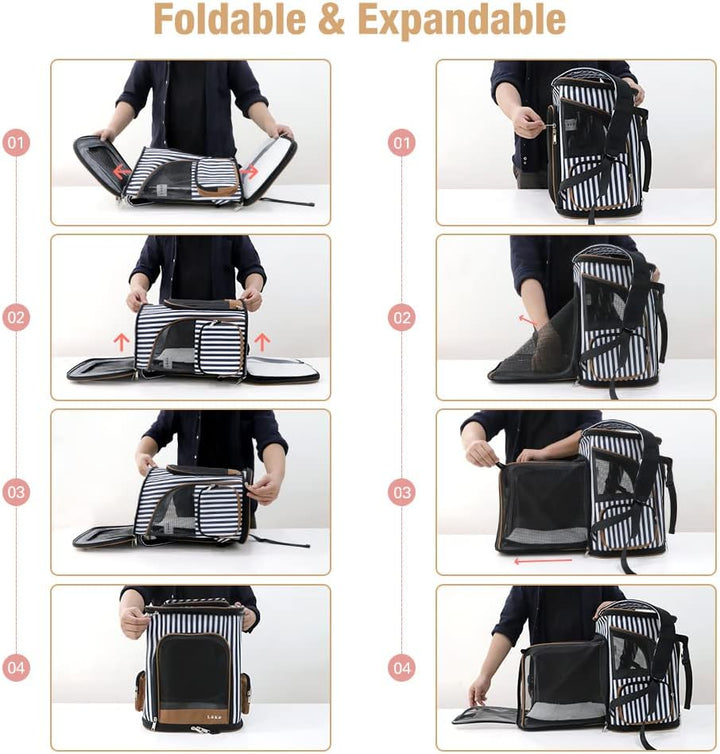 Foldable & Expandable

01

02

03

04

01

02

03

04