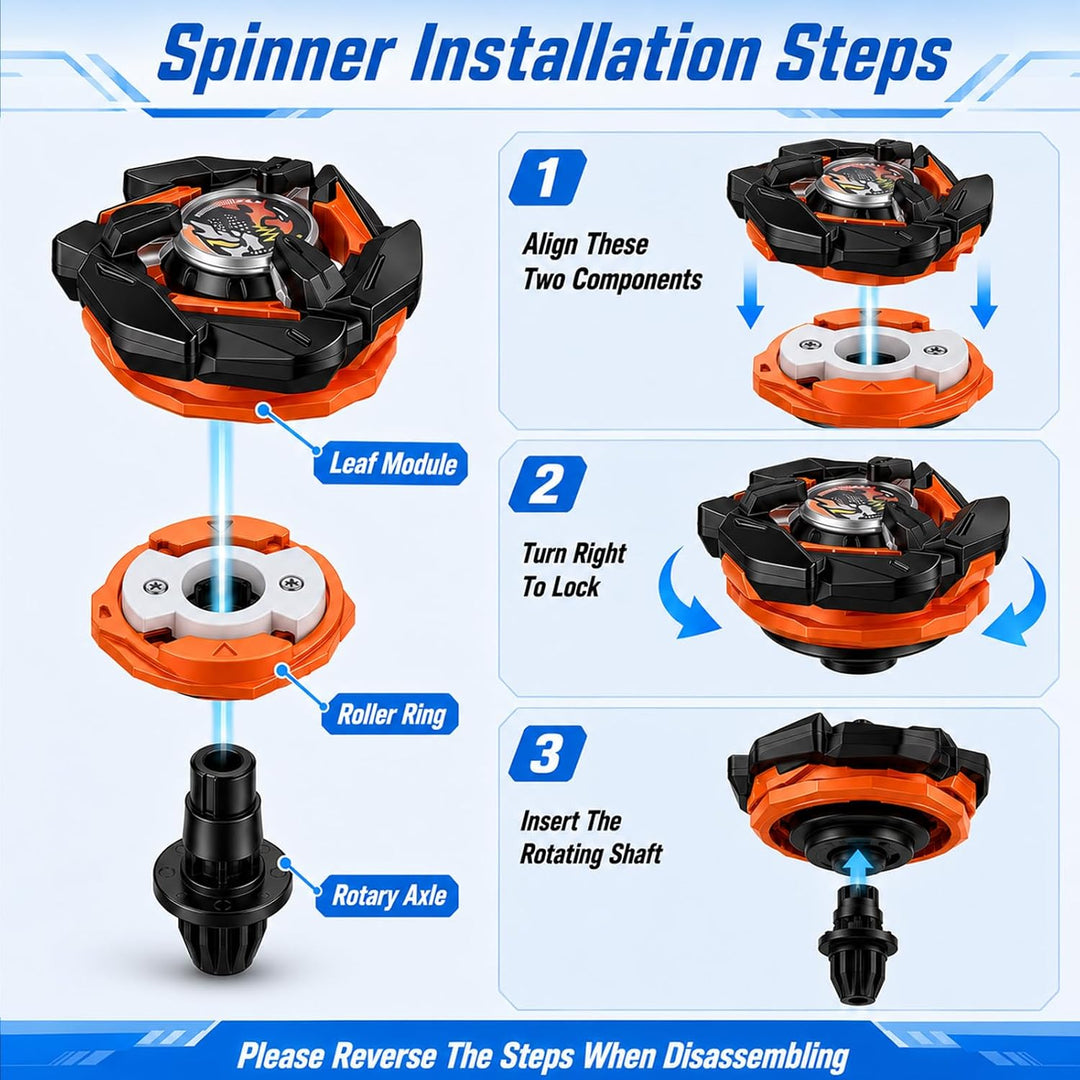 Spinner Installation Steps

Leaf Module

Roller Ring

Rotary Axle

1
Align These Two Components

2
Turn Right To Lock

3
Insert The Rotating Shaft

Please Reverse The Steps When Disassembling