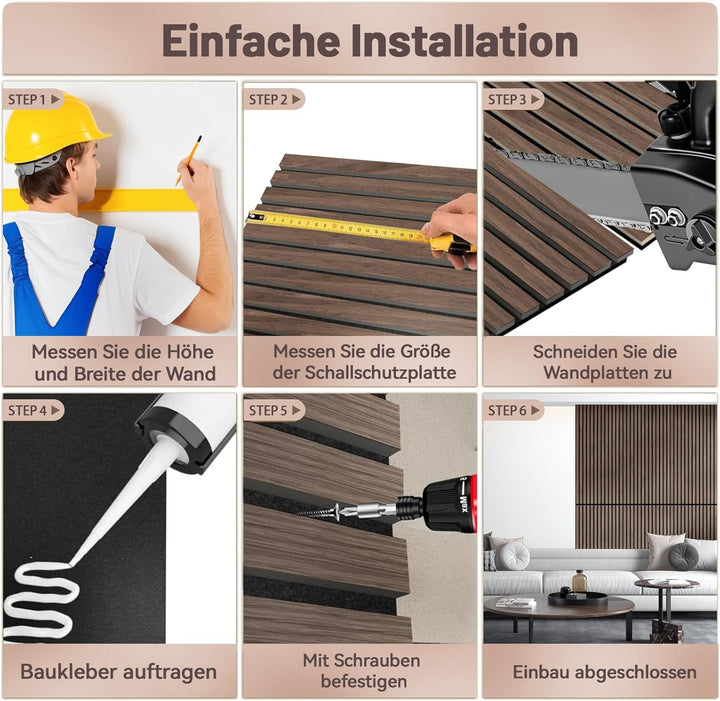 Einfache Installation

STEP 1

Messen Sie die Höhe und Breite der Wand

STEP 2

Messen Sie die Größe der Schallschutzplatte

STEP 3

Schneiden Sie die Wandplatten zu

STEP 4

Baukleber auftragen

STEP 5

Max

Mit Schrauben befestigen

STEP 6

Einbau abgeschlossen