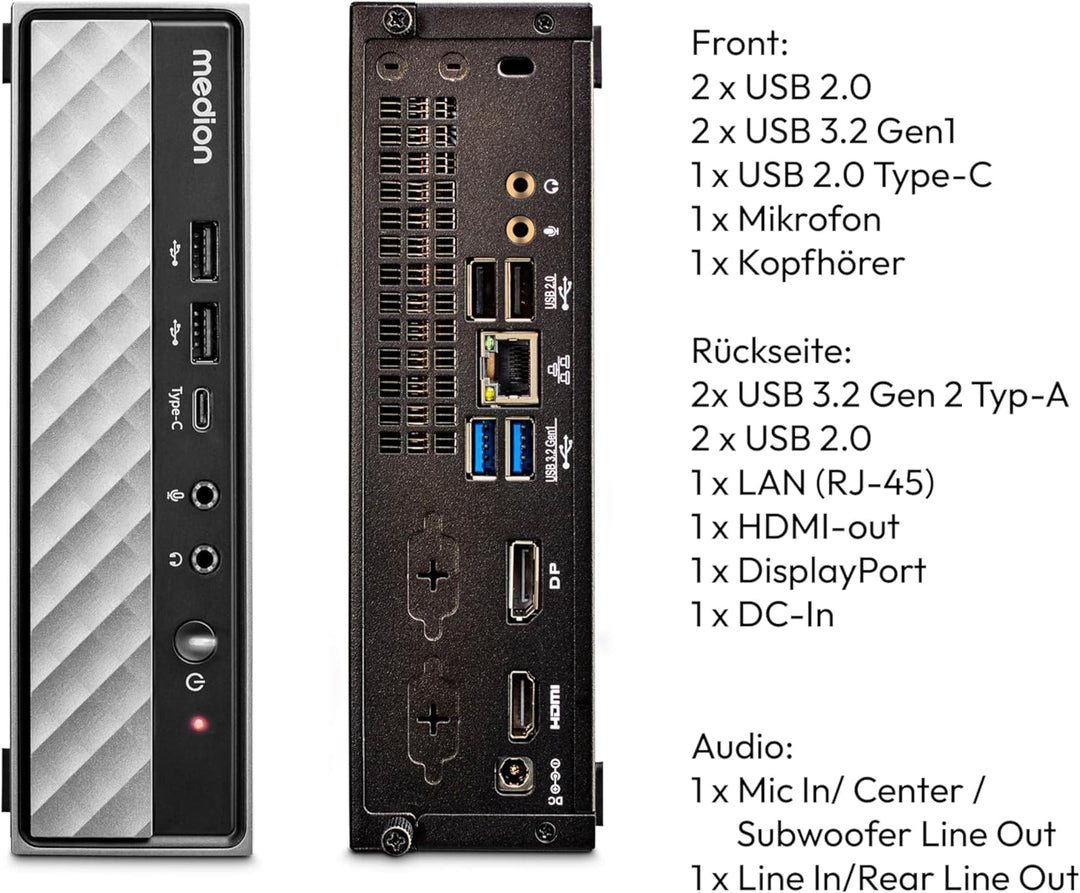 medion

Type-C

USB 2.0

USB 3.2 Gen1

DP

HDMI

DC

Front:
2 x USB 2.0
2 x USB 3.2 Gen1
1 x USB 2.0 Type-C
1 x Mikrofon
1 x Kopfhörer

Rückseite:
2x USB 3.2 Gen 2 Typ-A
2 x USB 2.0
1 x LAN (RJ-45)
1 x HDMI-out
1 x DisplayPort
1 x DC-In

Audio:
1 x Mic In/ Center / Subwoofer Line Out
1 x Line In/Rear Line Out