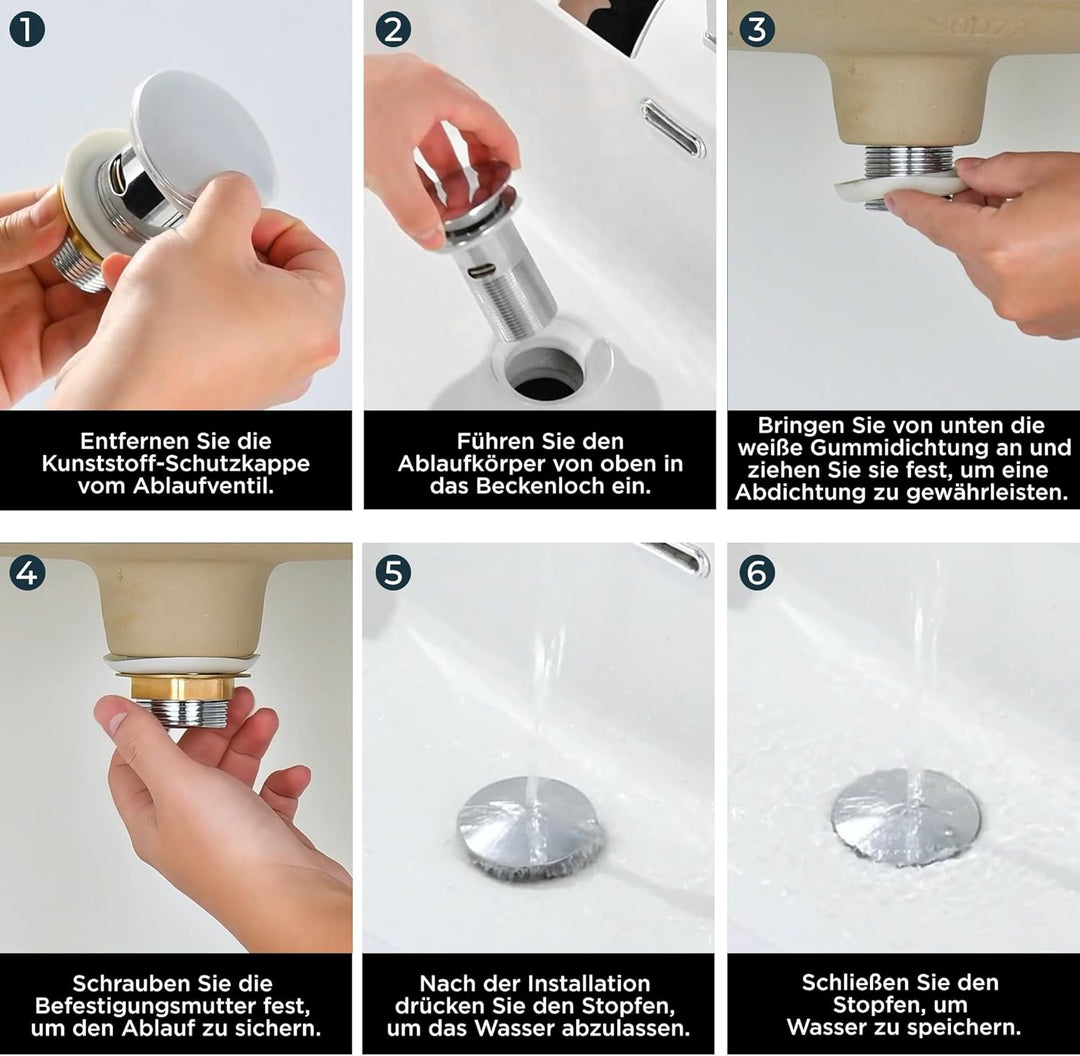 1

Entfernen Sie die Kunststoff-Schutzkappe vom Ablaufventil.

2

Führen Sie den Ablaufkörper von oben in das Beckenloch ein.

3

Bringen Sie von unten die weiße Gummidichtung an und ziehen Sie sie fest, um eine Abdichtung zu gewährleisten.

4

Schrauben Sie die Befestigungsmutter fest, um den Ablauf zu sichern.

5

Nach der Installation drücken Sie den Stopfen, um das Wasser abzulassen.

6

Schließen Sie den Stopfen, um Wasser zu speichern.