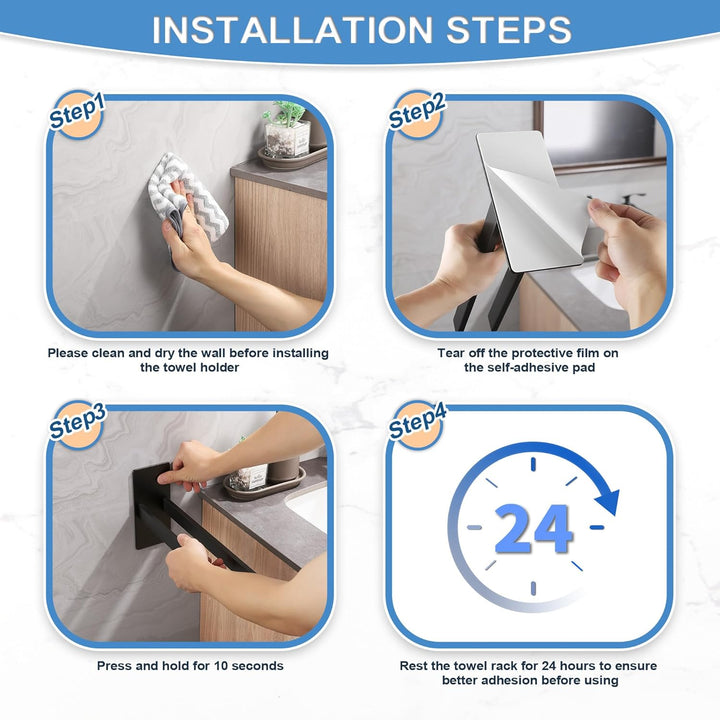 INSTALLATION STEPS

Step1

Please clean and dry the wall before installing the towel holder

Step2

Tear off the protective film on the self-adhesive pad

Step3

Press and hold for 10 seconds

Step4

24

Rest the towel rack for 24 hours to ensure better adhesion before using