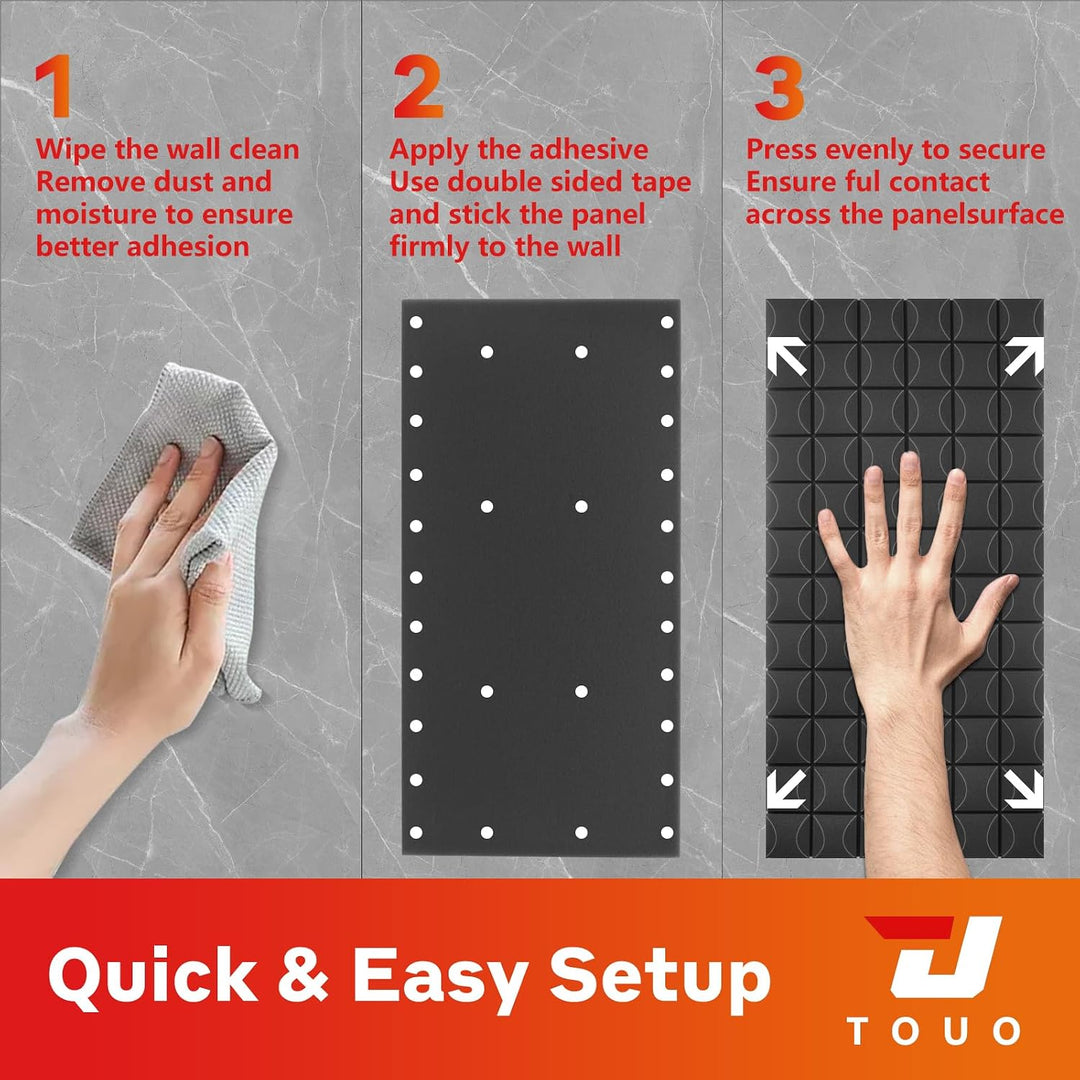 1
Wipe the wall clean
Remove dust and moisture to ensure better adhesion

2
Apply the adhesive
Use double sided tape and stick the panel firmly to the wall

3
Press evenly to secure
Ensure ful contact across the panelsurface

Quick & Easy Setup

TOUO