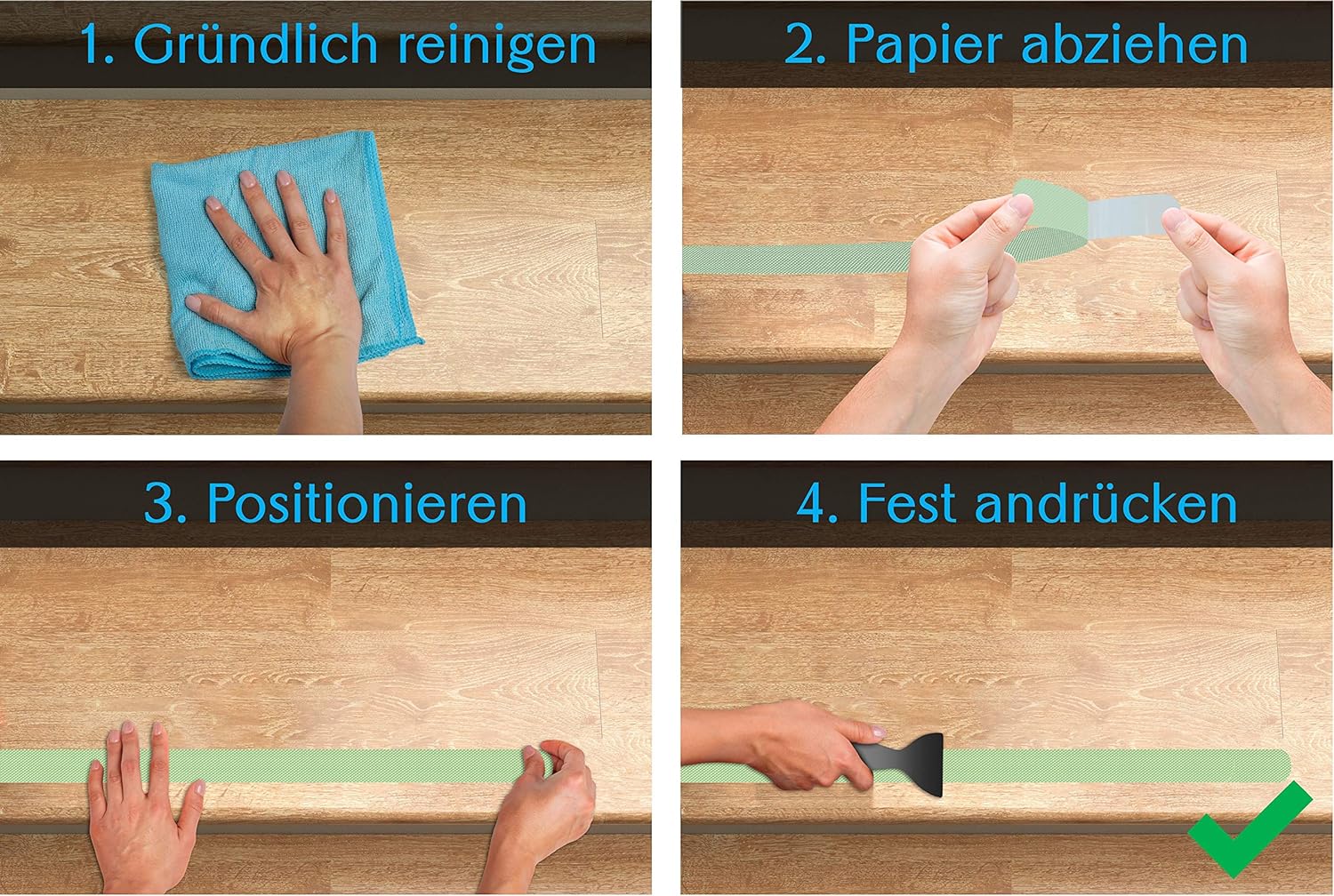 1. Gründlich reinigen

2. Papier abziehen

3. Positionieren

4. Fest andrücken