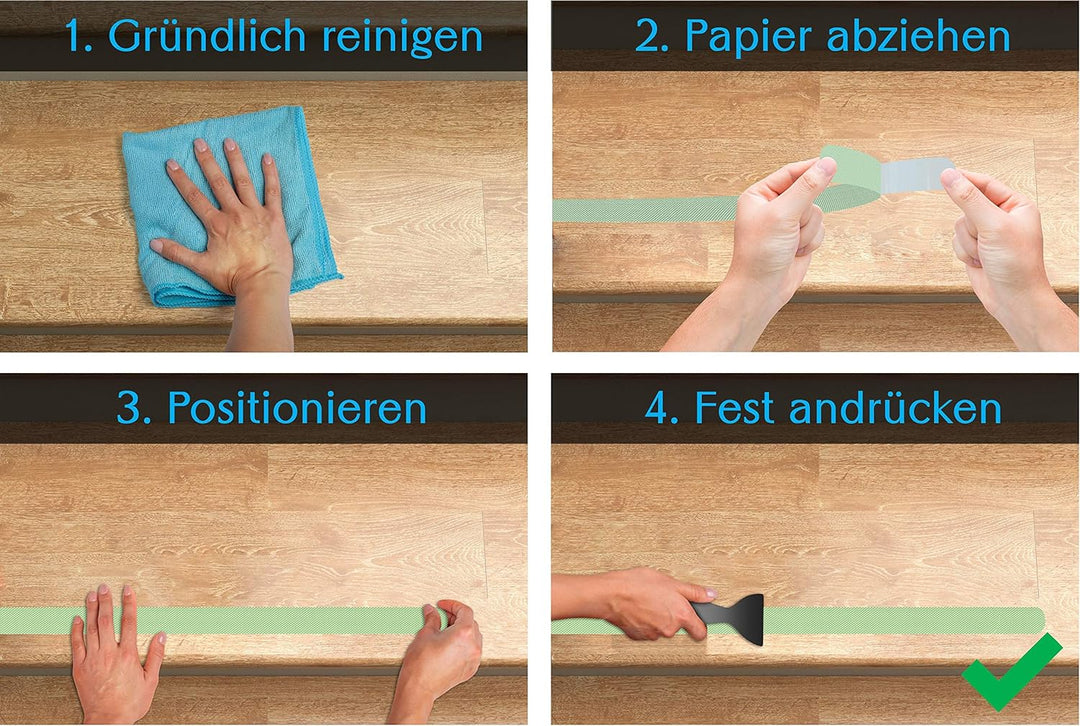 1. Gründlich reinigen

2. Papier abziehen

3. Positionieren

4. Fest andrücken