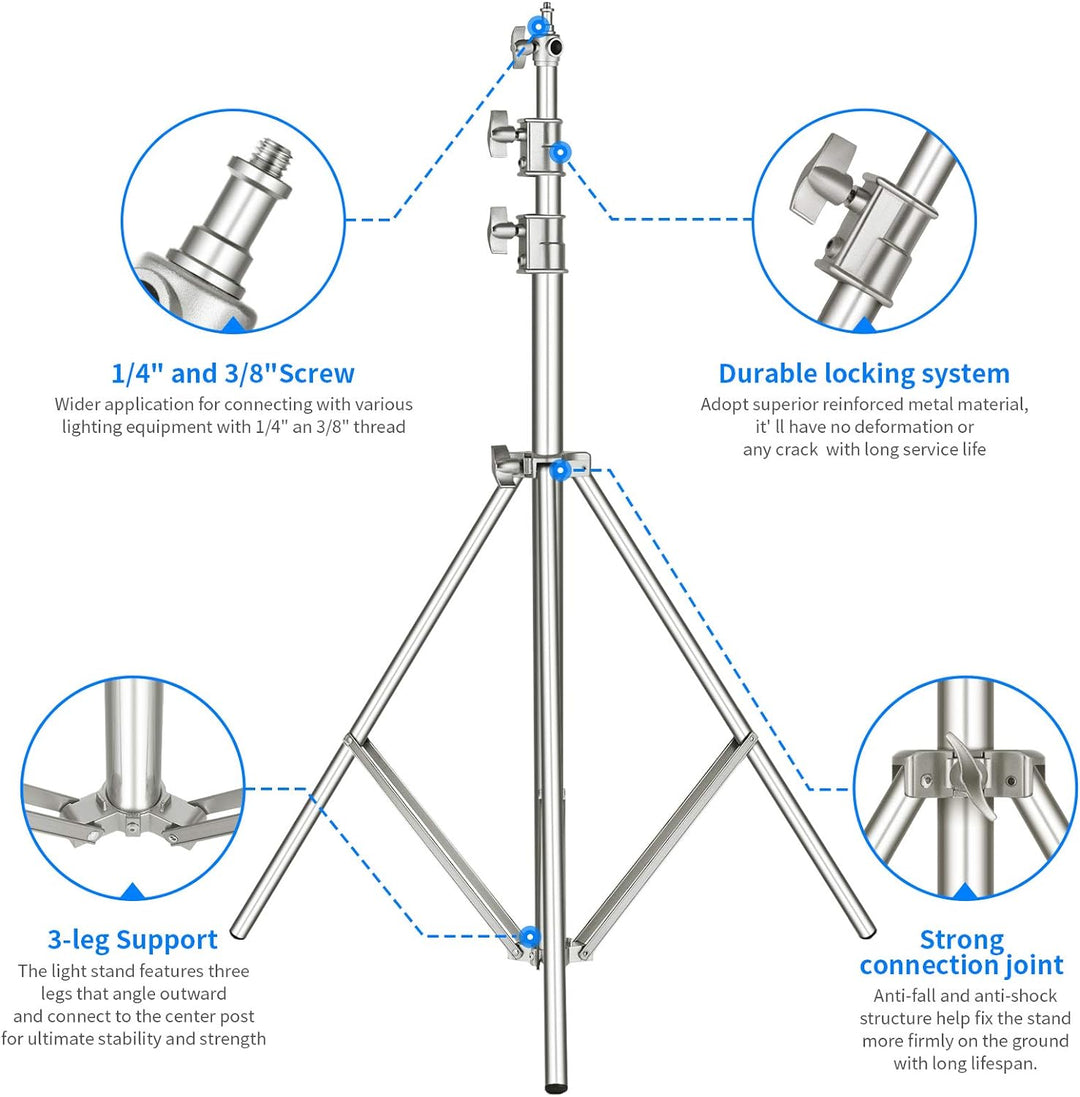 1/4" and 3/8"Screw
Wider application for connecting with various lighting equipment with 1/4" an 3/8" thread

Durable locking system
Adopt superior reinforced metal material, it' ll have no deformation or any crack with long service life

3-leg Support
The light stand features three legs that angle outward and connect to the center post for ultimate stability and strength

Strong connection joint
Anti-fall and anti-shock structure help fix the stand more firmly on the ground with long lifespan.