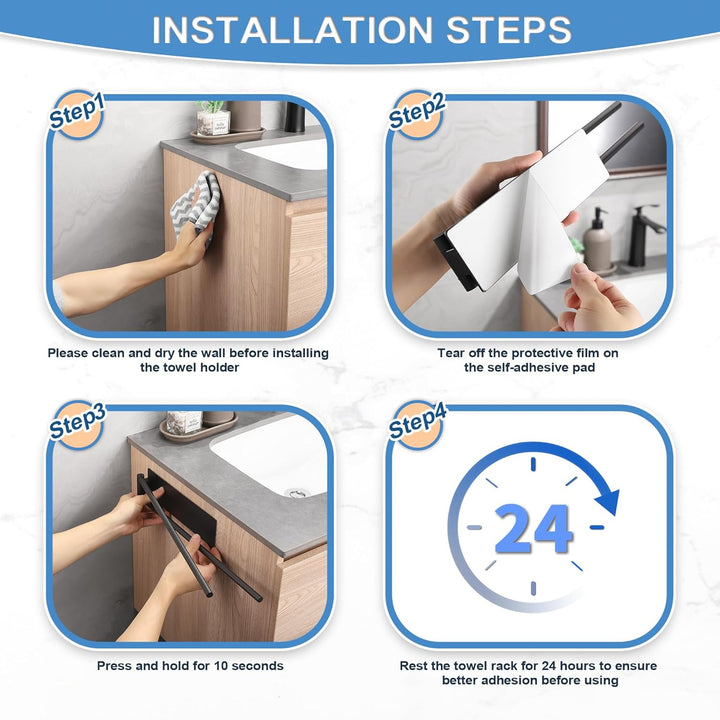 INSTALLATION STEPS

Step1

Please clean and dry the wall before installing the towel holder

Step2

Tear off the protective film on the self-adhesive pad

Step3

Press and hold for 10 seconds

Step4

24

Rest the towel rack for 24 hours to ensure better adhesion before using