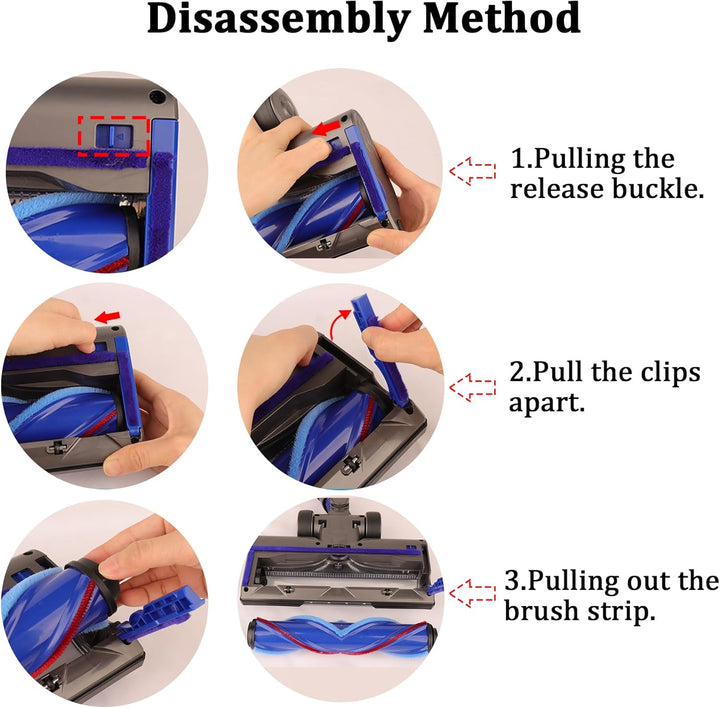 Disassembly Method

1.Pulling the release buckle.

2.Pull the clips apart.

3.Pulling out the brush strip.