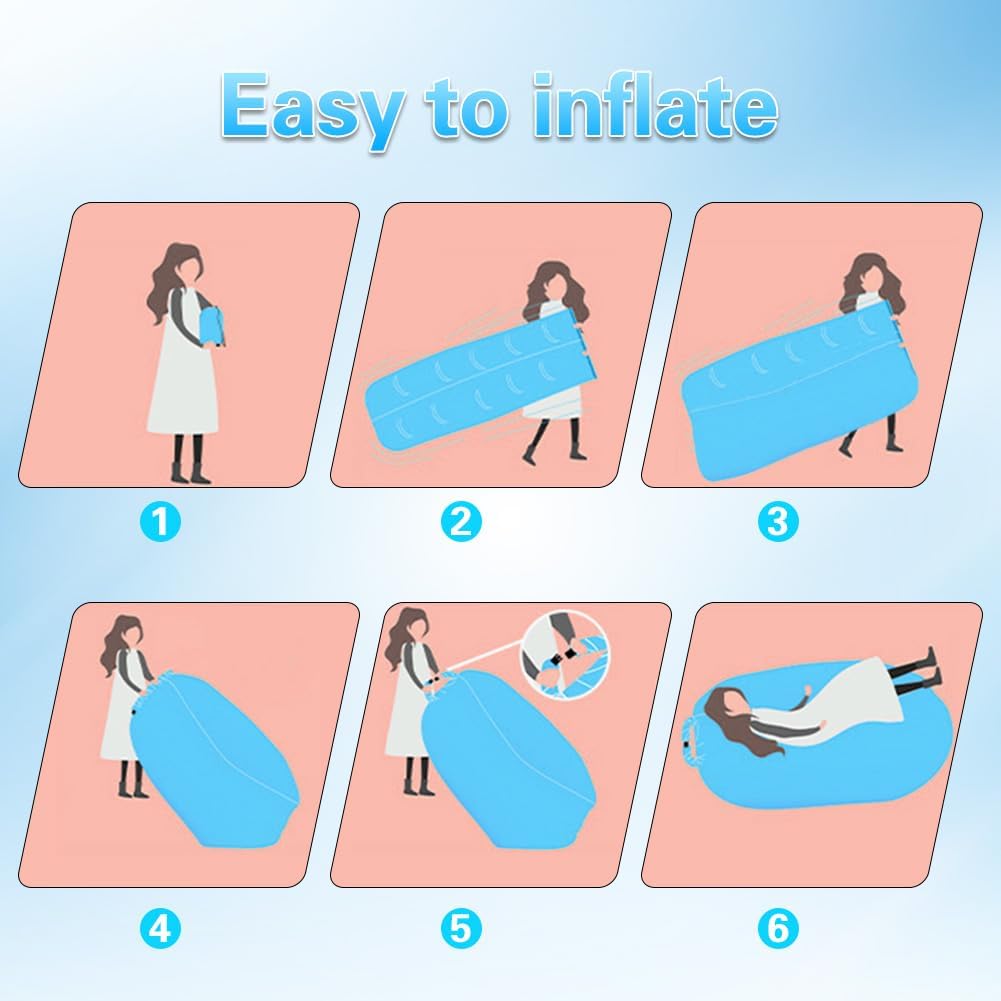 Easy to inflate

1

2

3

4

5

6