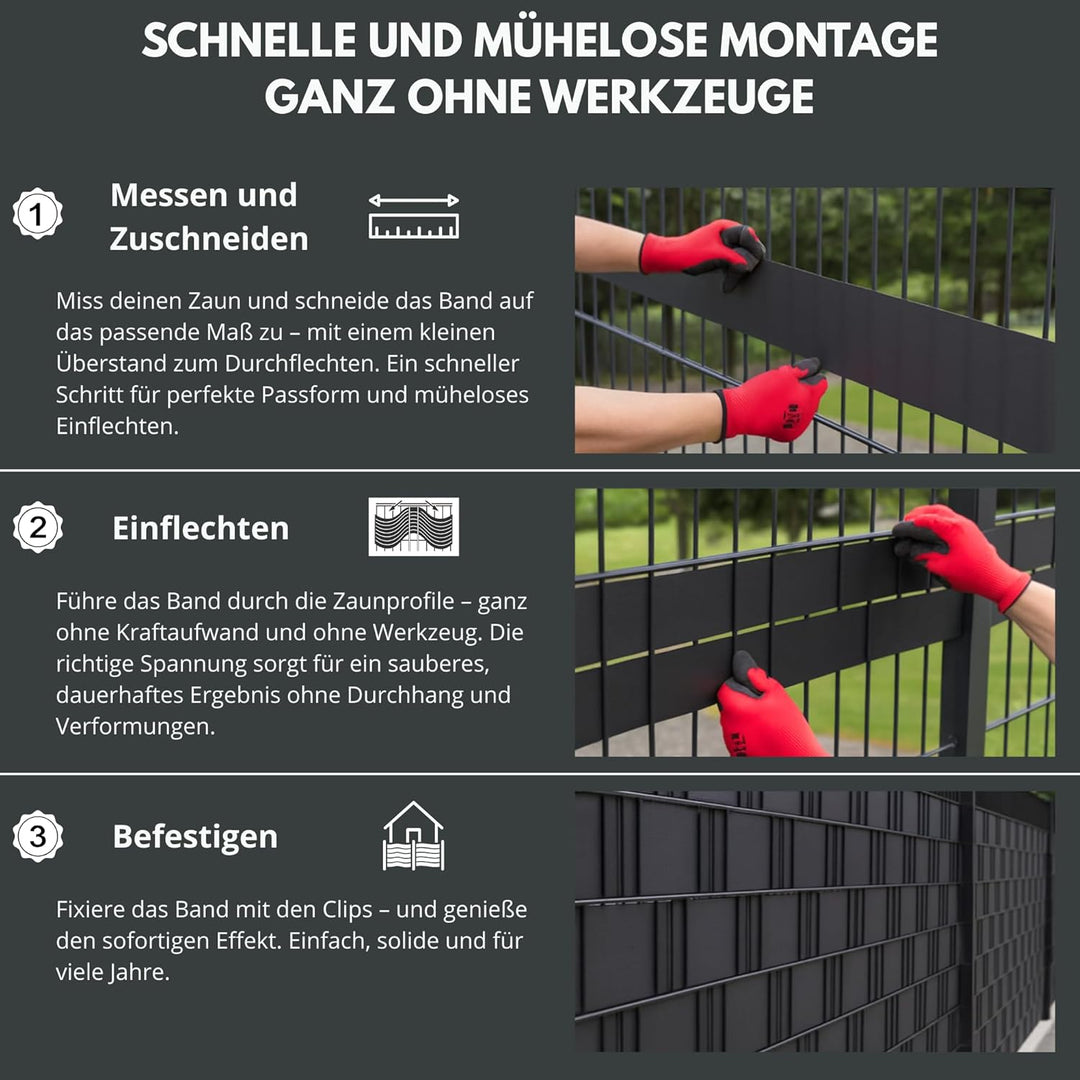 SCHNELLE UND MÜHELOSE MONTAGE GANZ OHNE WERKZEUGE

1 Messen und Zuschneiden

Miss deinen Zaun und schneide das Band auf das passende Maß zu – mit einem kleinen Überstand zum Durchflechten. Ein schneller Schritt für perfekte Passform und müheloses Einflechten.

2 Einflechten

Führe das Band durch die Zaunprofile – ganz ohne Kraftaufwand und ohne Werkzeug. Die richtige Spannung sorgt für ein sauberes, dauerhaftes Ergebnis ohne Durchhang und Verformungen.

3 Befestigen

Fixiere das Band mit den Clips – und genieße den sofortigen Effekt. Einfach, solide und für viele Jahre.