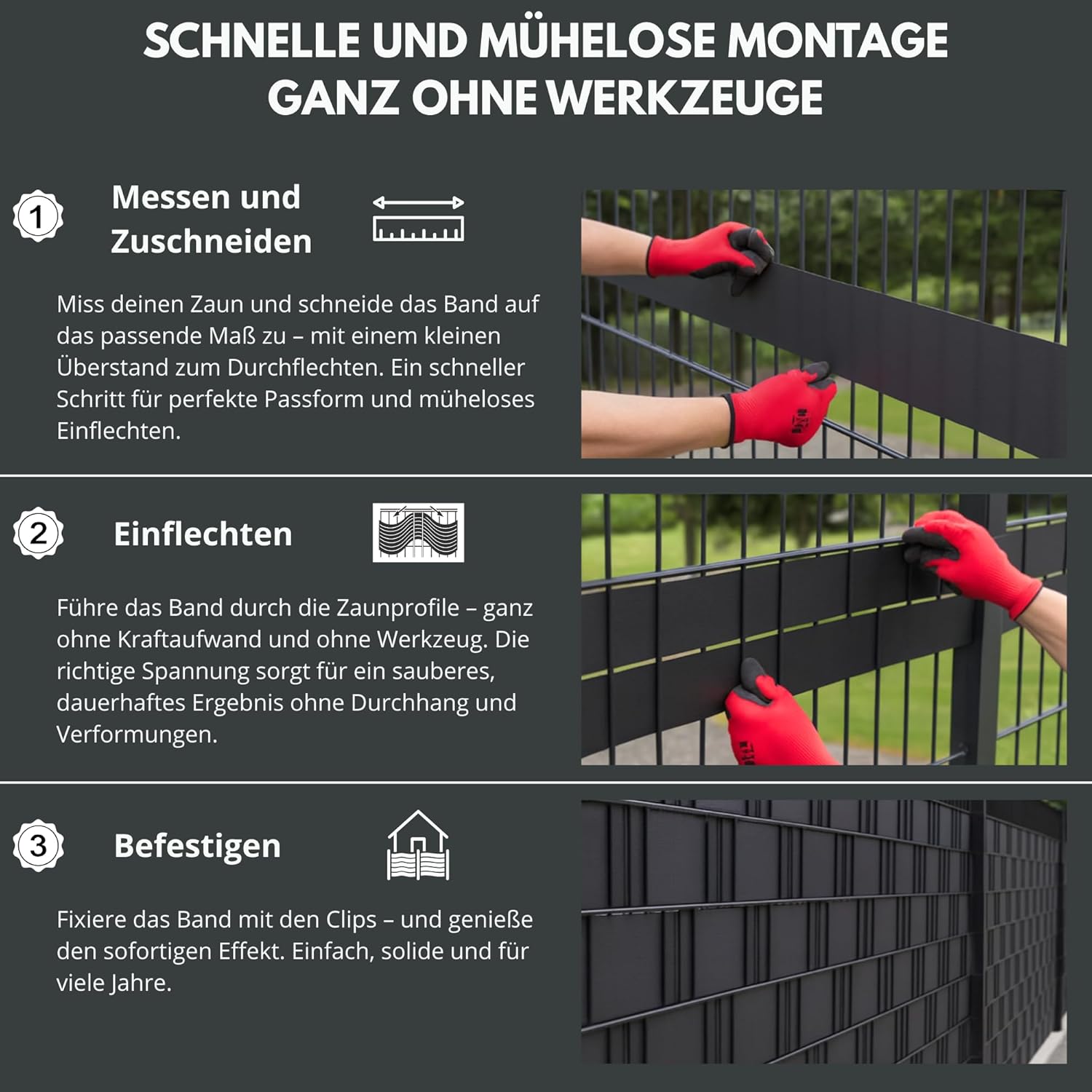 SCHNELLE UND MÜHELOSE MONTAGE GANZ OHNE WERKZEUGE

1

Messen und Zuschneiden

Miss deinen Zaun und schneide das Band auf das passende Maß zu – mit einem kleinen Überstand zum Durchflechten. Ein schneller Schritt für perfekte Passform und müheloses Einflechten.

2

Einflechten

Führe das Band durch die Zaunprofile – ganz ohne Kraftaufwand und ohne Werkzeug. Die richtige Spannung sorgt für ein sauberes, dauerhaftes Ergebnis ohne Durchhang und Verformungen.

3

Befestigen

Fixiere das Band mit den Clips – und genieße den sofortigen Effekt. Einfach, solide und für viele Jahre.