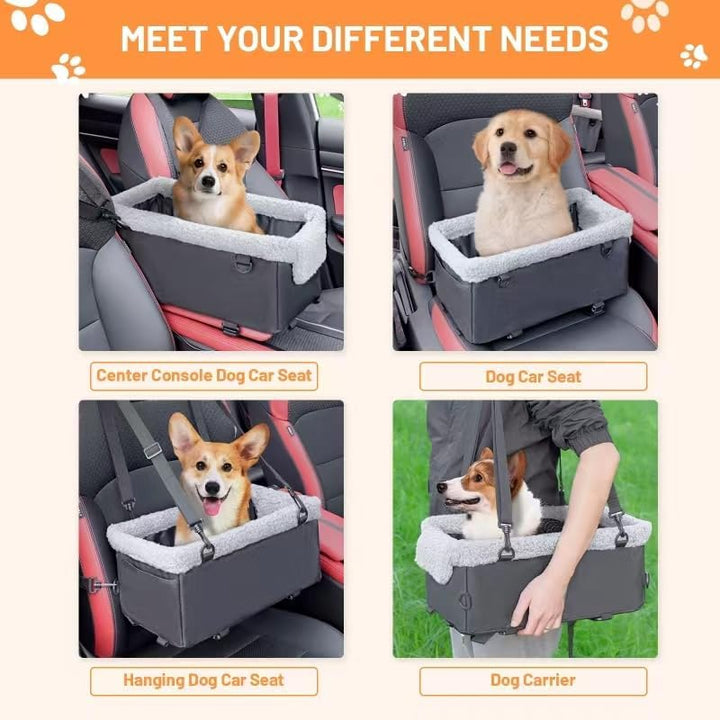 MEET YOUR DIFFERENT NEEDS

Center Console Dog Car Seat

Dog Car Seat

Hanging Dog Car Seat

Dog Carrier