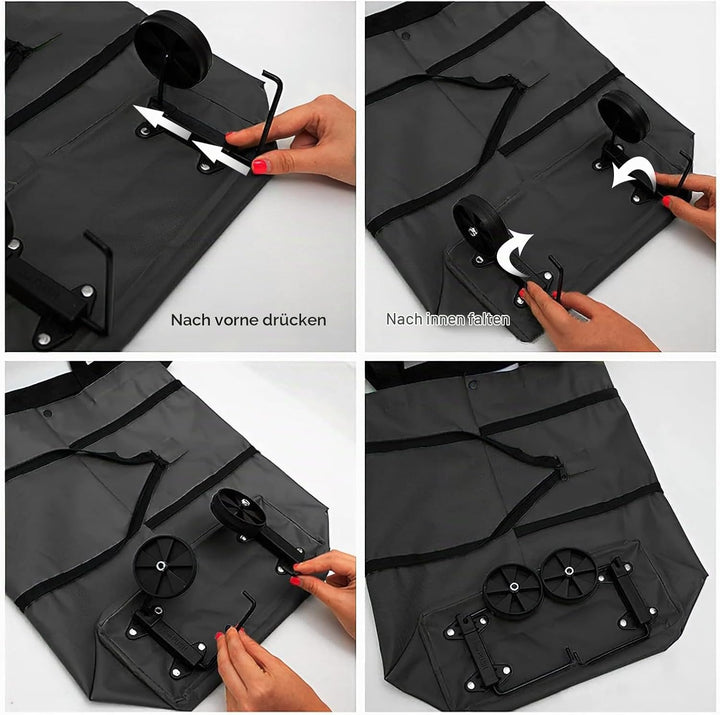 Nach vorne drücken

Nach innen falten