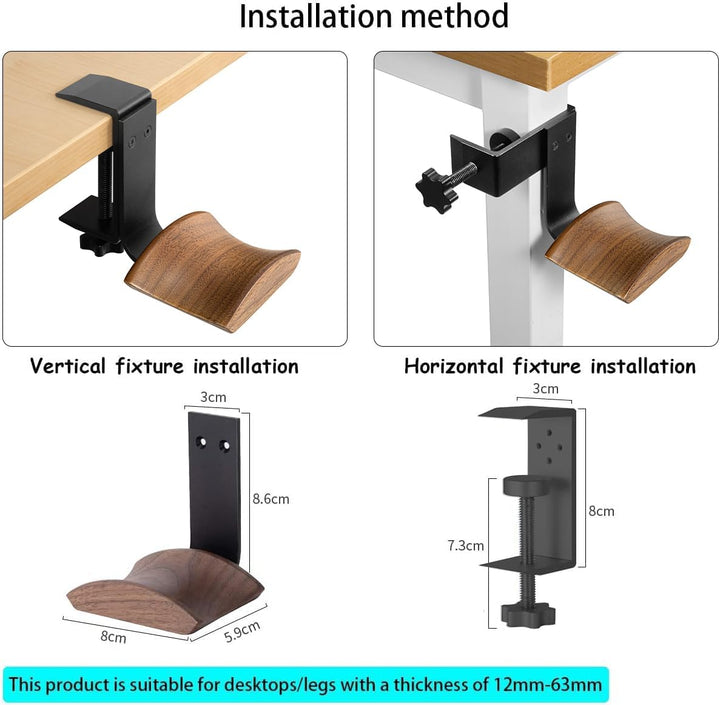 Installation method

Vertical fixture installation

Horizontal fixture installation

3cm

8.6cm

8cm

5.9cm

3cm

8cm

7.3cm

This product is suitable for desktops/legs with a thickness of 12mm-63mm