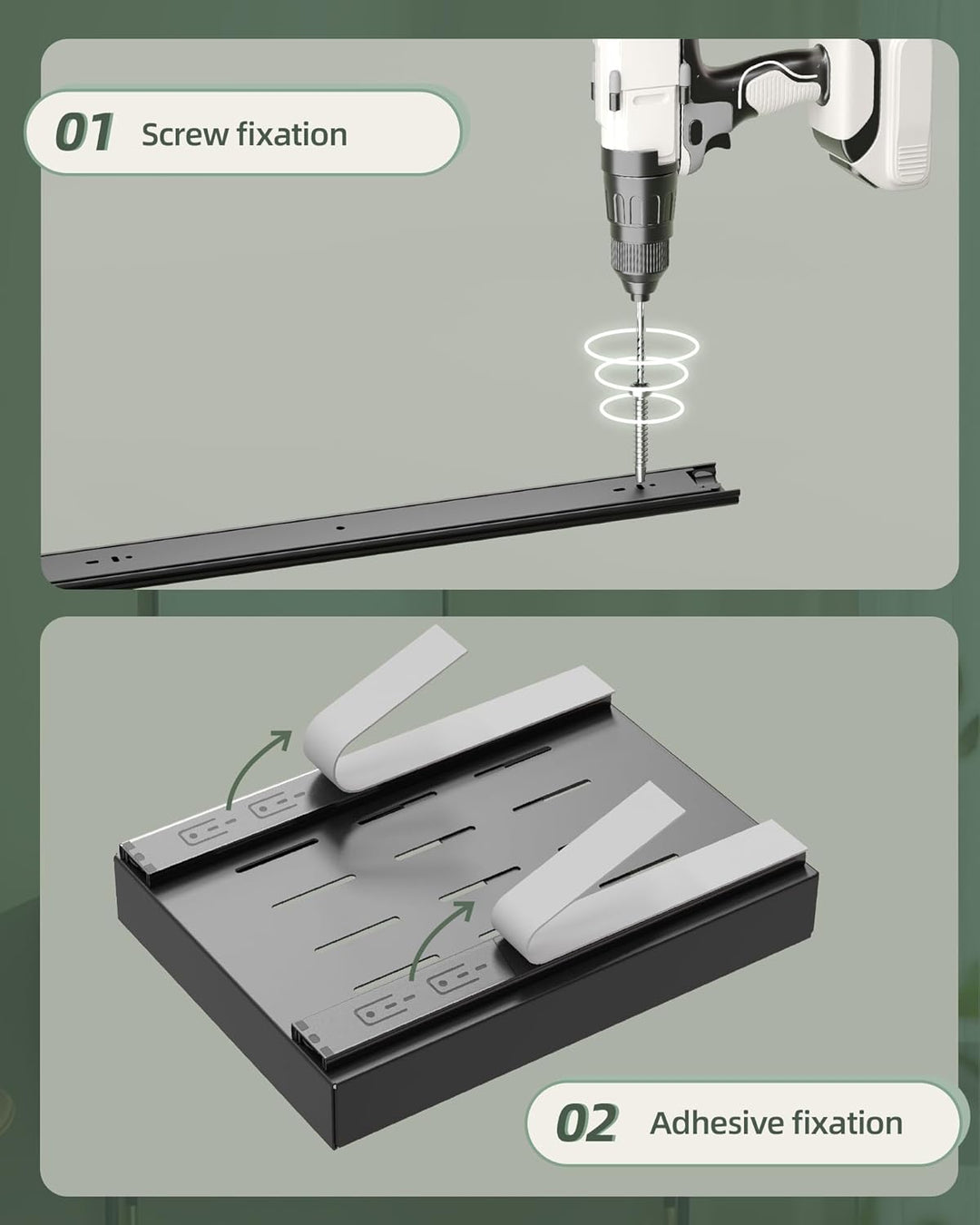 01 Screw fixation

02 Adhesive fixation