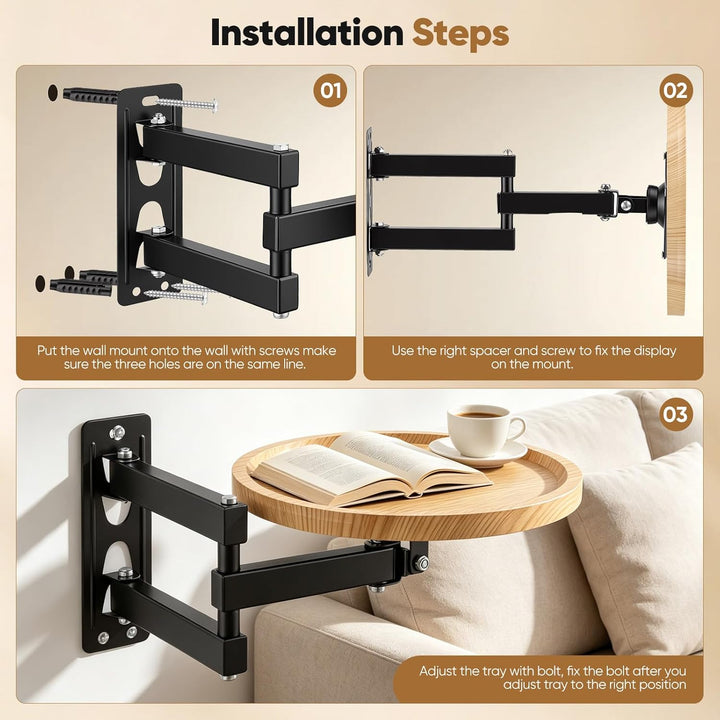 Installation Steps

01

Put the wall mount onto the wall with screws make sure the three holes are on the same line.

02

Use the right spacer and screw to fix the display on the mount.

03

Adjust the tray with bolt, fix the bolt after you adjust tray to the right position