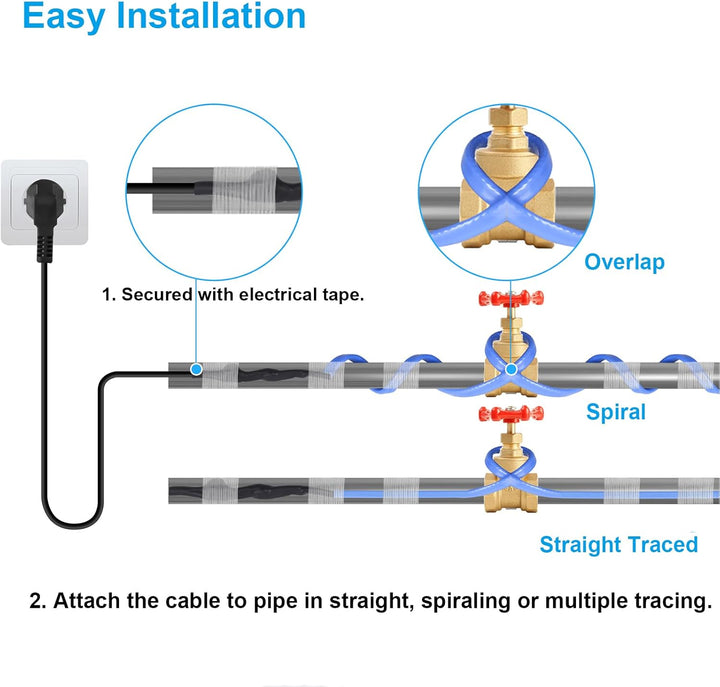 Easy Installation

1. Secured with electrical tape.

Overlap

Spiral

Straight Traced

2. Attach the cable to pipe in straight, spiraling or multiple tracing.