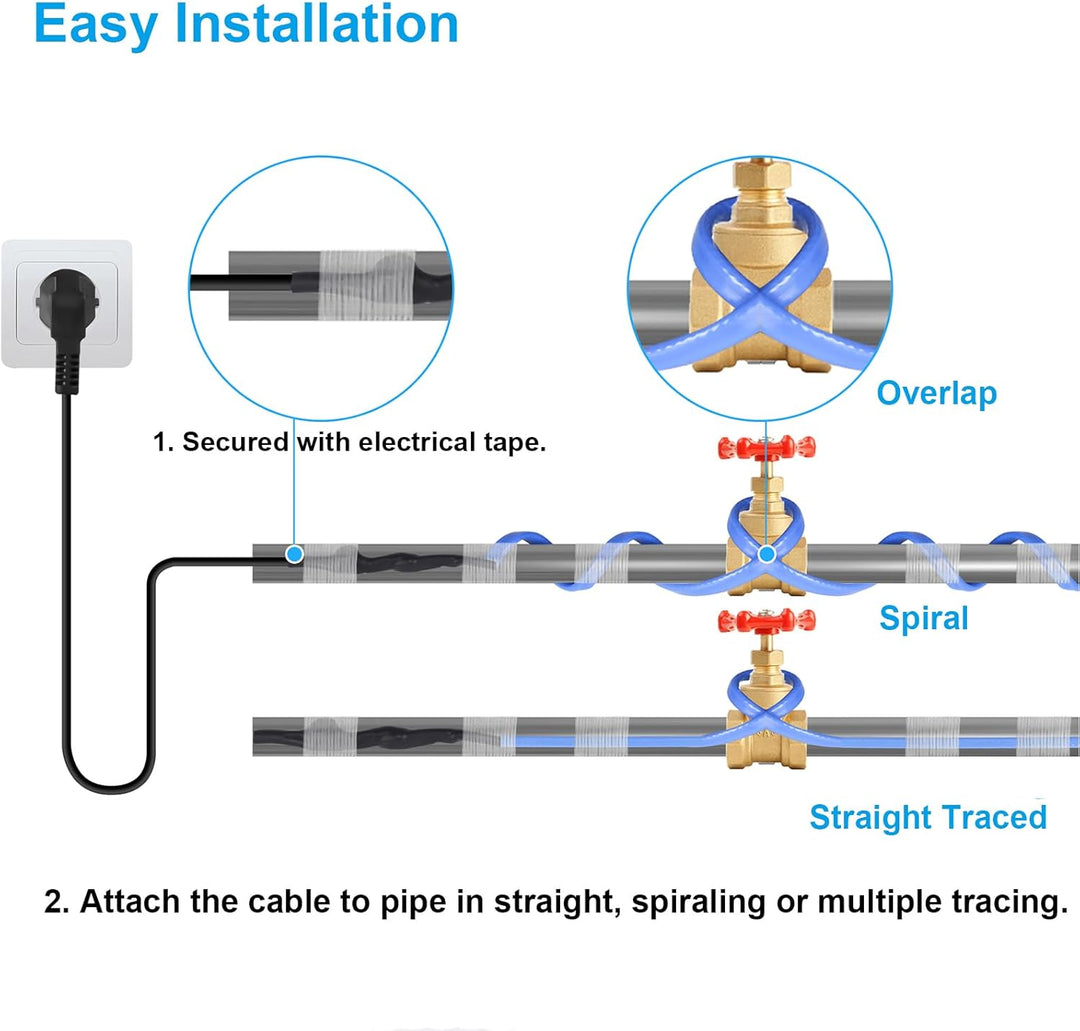 Easy Installation

1. Secured with electrical tape.

Overlap

Spiral

Straight Traced

2. Attach the cable to pipe in straight, spiraling or multiple tracing.