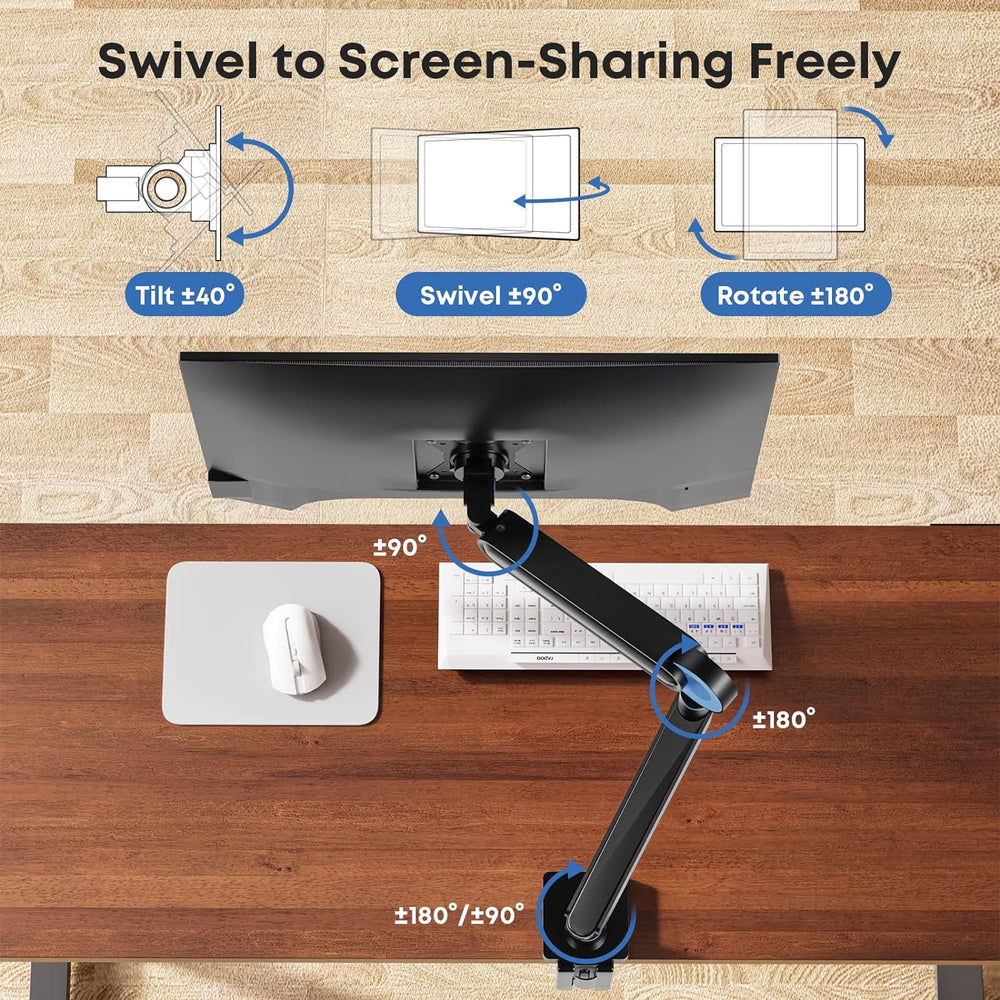 Swivel to Screen-Sharing Freely

Tilt ±40°

Swivel ±90°

Rotate ±180°

±90°

±180°

±180°/±90°