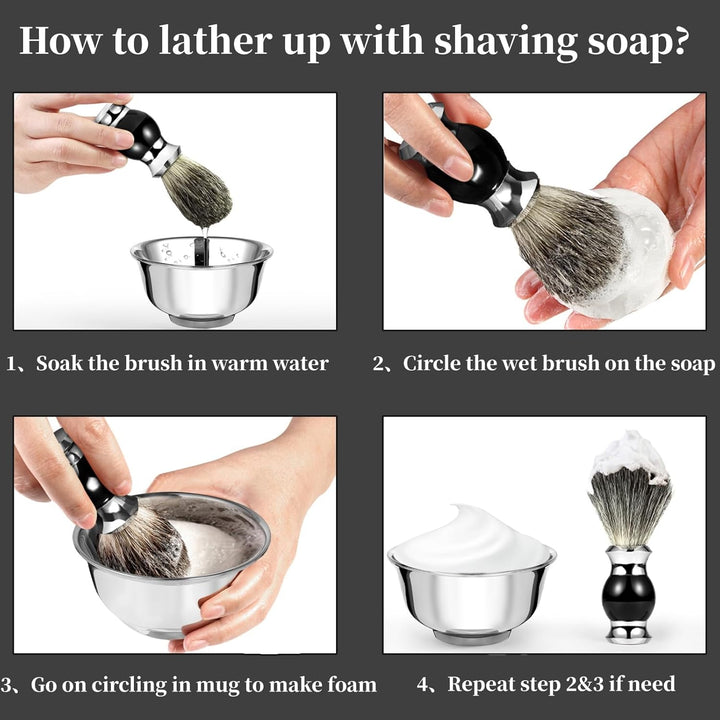 How to lather up with shaving soap?

1、Soak the brush in warm water

2、Circle the wet brush on the soap

3、Go on circling in mug to make foam

4、Repeat step 2&3 if need