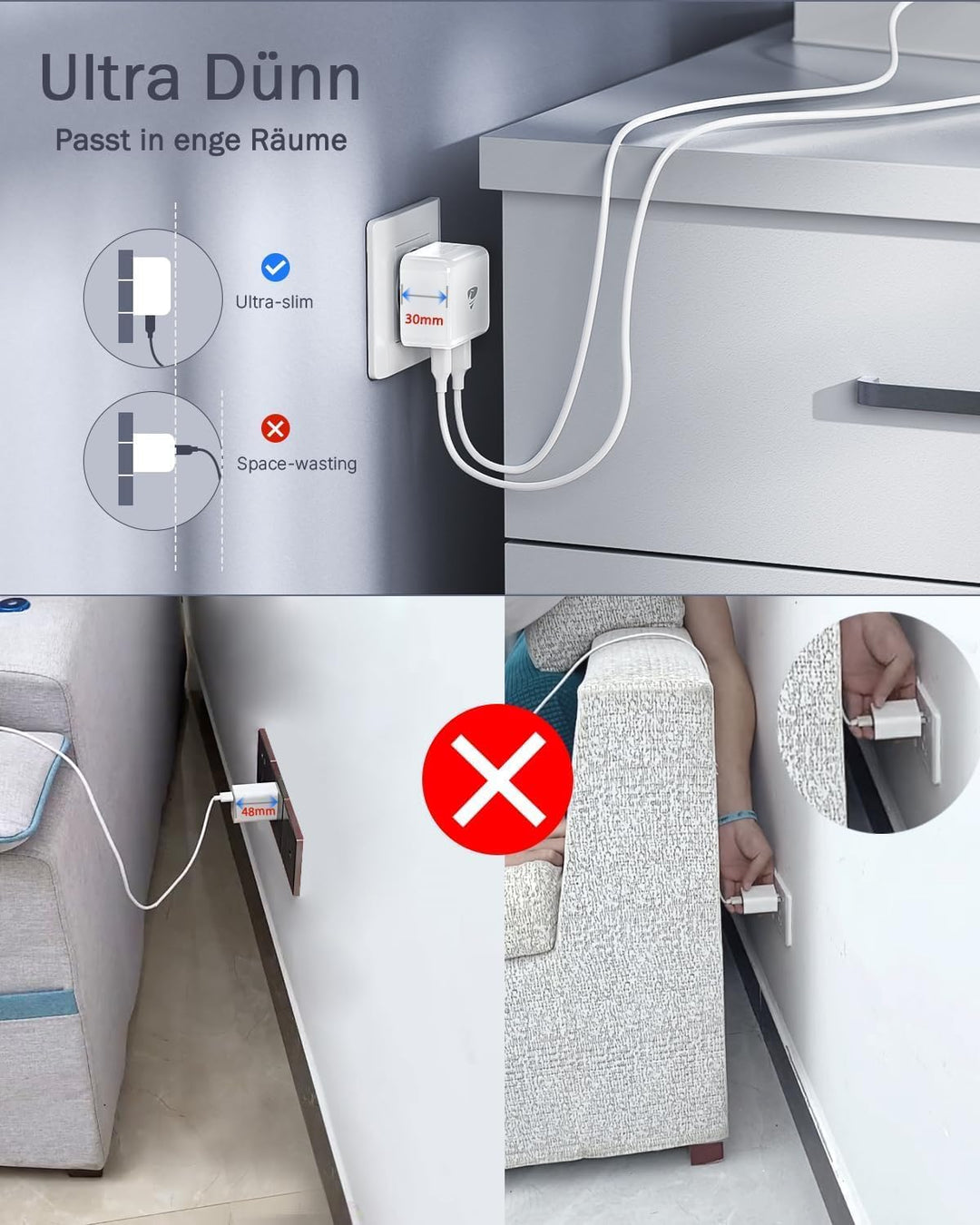 Ultra Dünn
Passt in enge Räume

Ultra-slim

Space-wasting

30mm

48mm