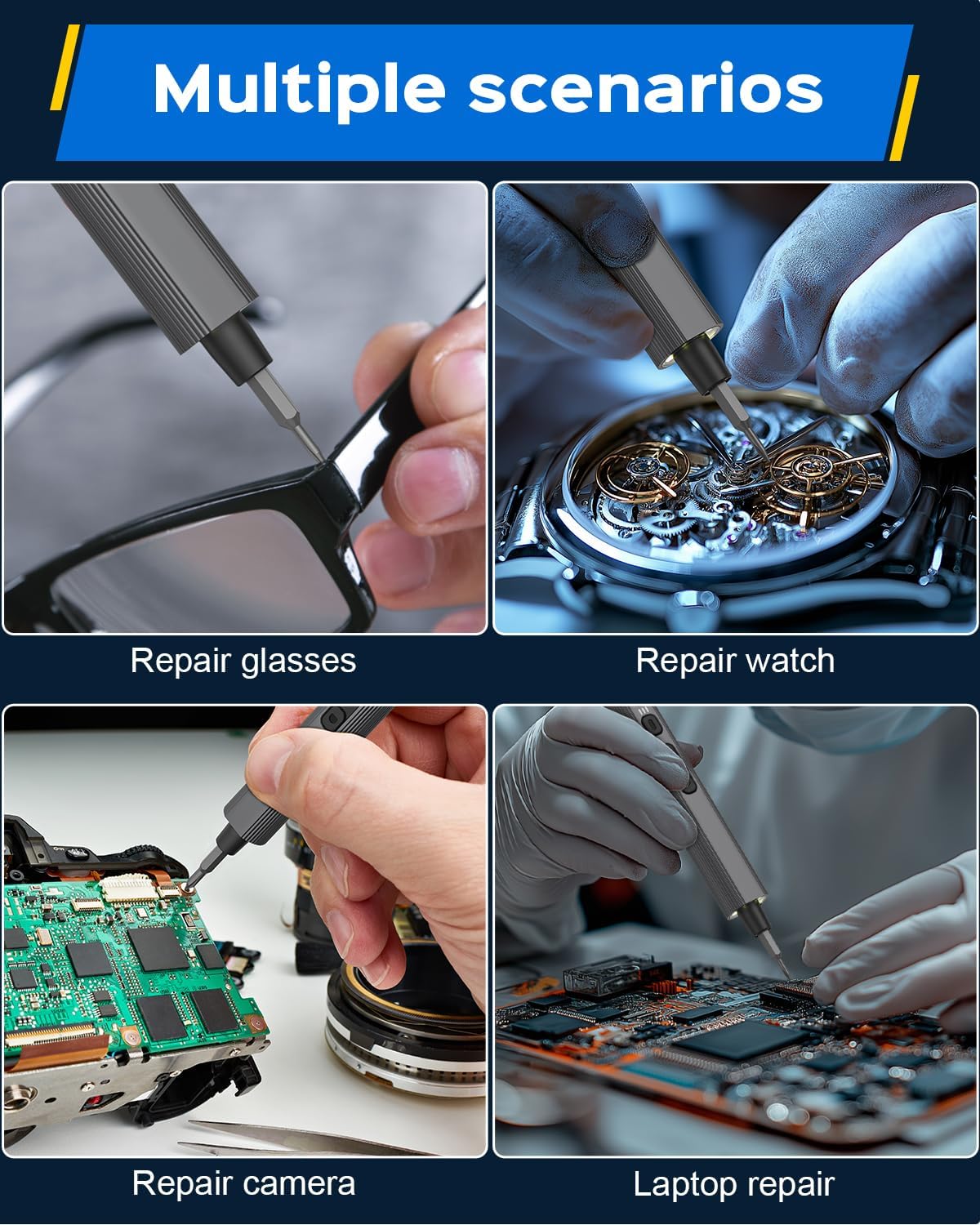 Multiple scenarios

Repair glasses

Repair watch

Repair camera

Laptop repair