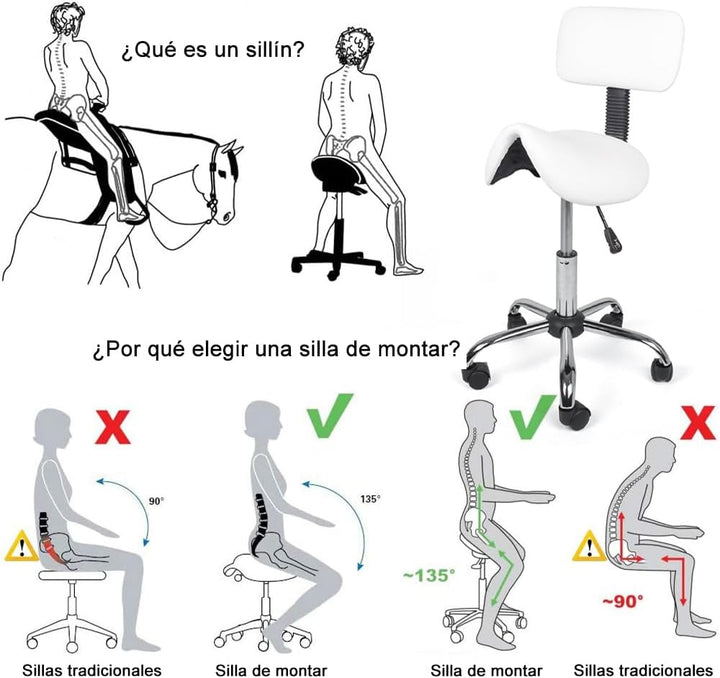 ¿Qué es un sillín?

¿Por qué elegir una silla de montar?

90°

135°

~135°

~90°

Sillas tradicionales

Silla de montar

Silla de montar

Sillas tradicionales