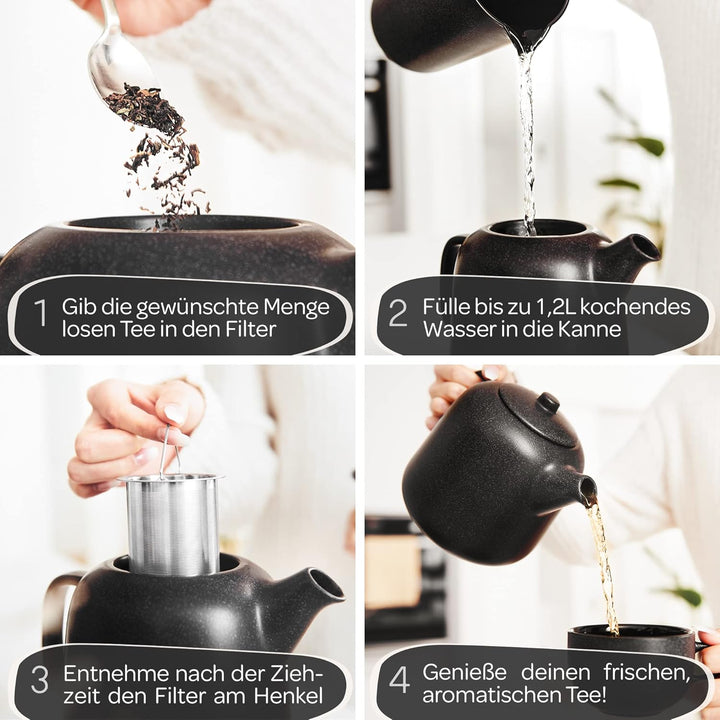 1 Gib die gewünschte Menge losen Tee in den Filter

2 Fülle bis zu 1,2L kochendes Wasser in die Kanne

3 Entnehme nach der Ziehzeit den Filter am Henkel

4 Genieße deinen frischen, aromatischen Tee!