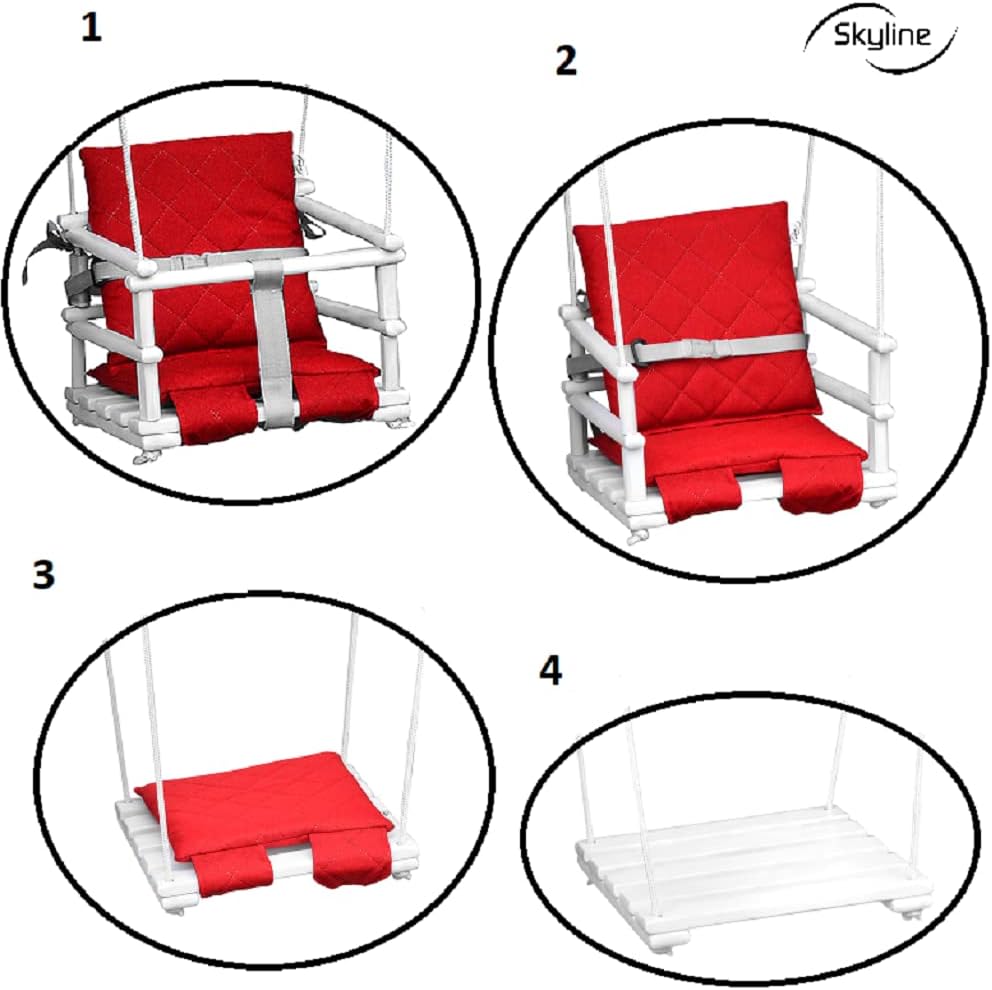 1

Skyline

2

3

4