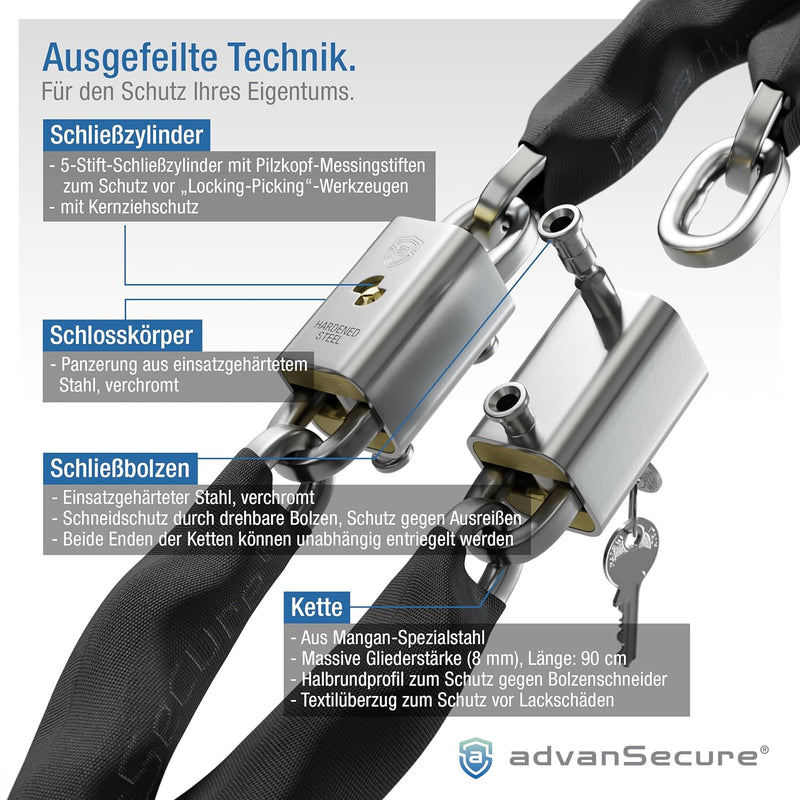 Ausgefeilte Technik.
Für den Schutz Ihres Eigentums.

Schließzylinder
- 5-Stift-Schließzylinder mit Pilzkopf-Messingstiften zum Schutz vor „Locking-Picking"-Werkzeugen
- mit Kernziehschutz

HARDENED STEEL

Schlosskörper
- Panzerung aus einsatzgehärtetem Stahl, verchromt

Schließbolzen
- Einsatzgehärteter Stahl, verchromt
- Schneidschutz durch drehbare Bolzen, Schutz gegen Ausreißen
- Beide Enden der Ketten können unabhängig entriegelt werden

Kette
- Aus Mangan-Spezialstahl
- Massive Gliederstärke (8 mm), Länge: 90 cm
- Halbrundprofil zum Schutz gegen Bolzenschneider
- Textilüberzug zum Schutz vor Lackschäden

advanSecure®