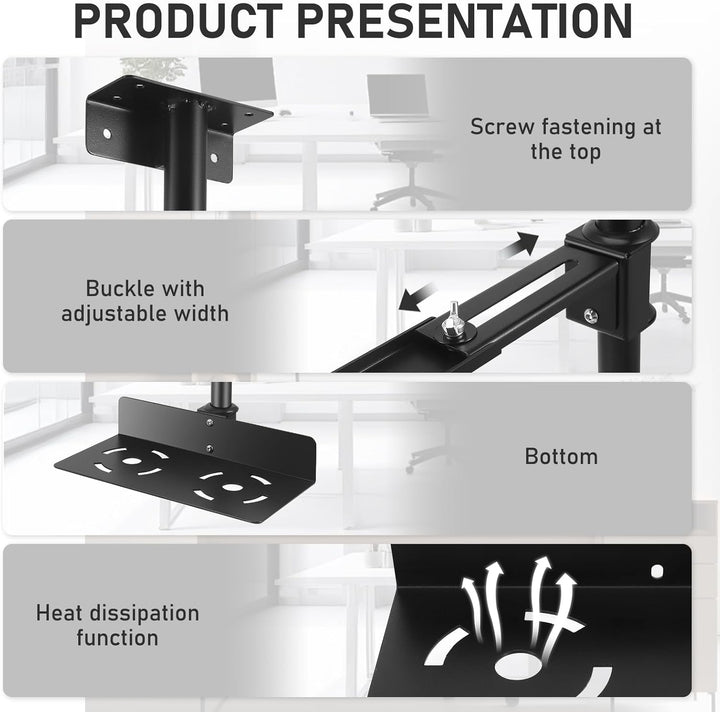 PRODUCT PRESENTATION

Screw fastening at the top

Buckle with adjustable width

Bottom

Heat dissipation function