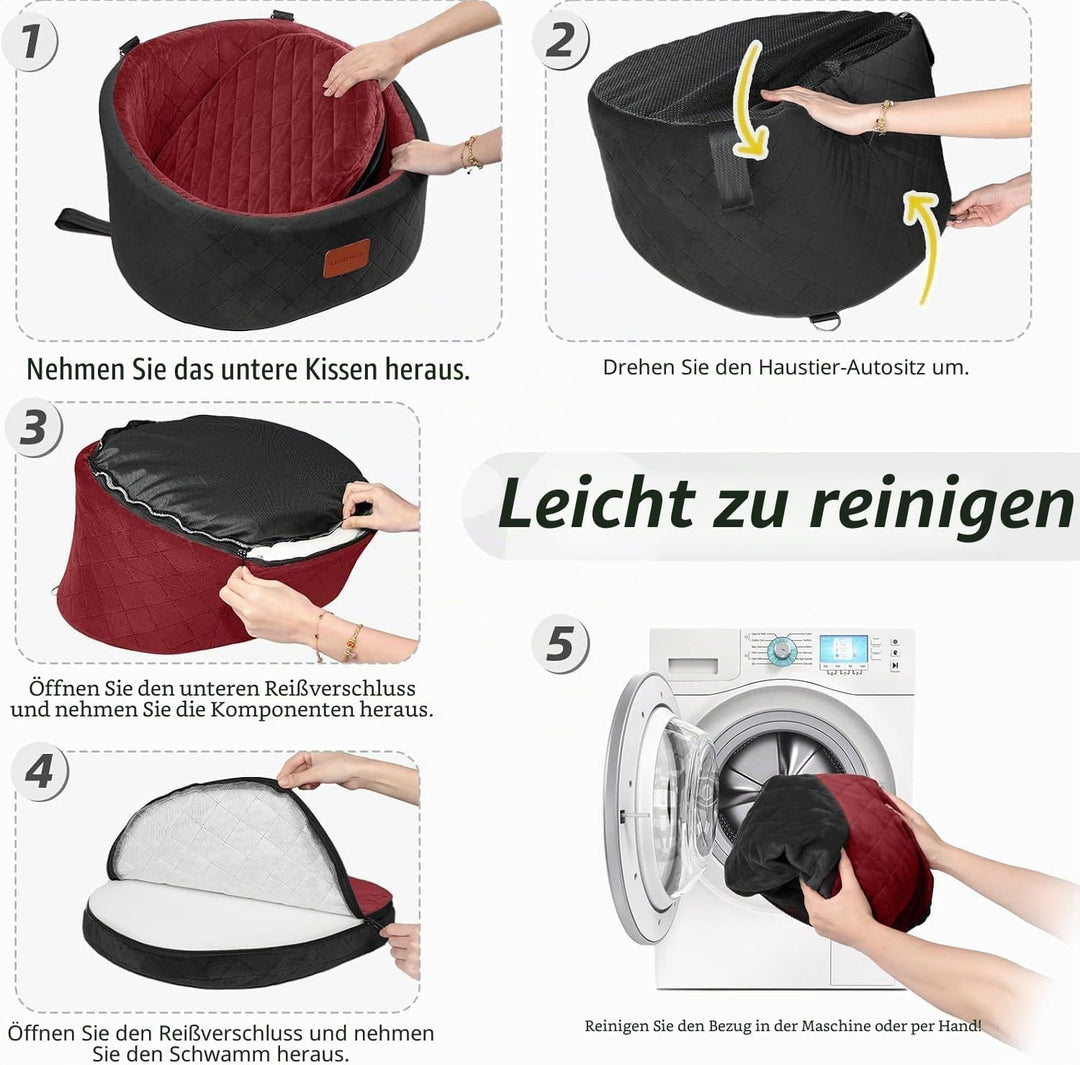 1

Nehmen Sie das untere Kissen heraus.

2

Drehen Sie den Haustier-Autositz um.

3

Öffnen Sie den unteren Reißverschluss und nehmen Sie die Komponenten heraus.

Leicht zu reinigen

4

Öffnen Sie den Reißverschluss und nehmen Sie den Schwamm heraus.

5

Reinigen Sie den Bezug in der Maschine oder per Hand!