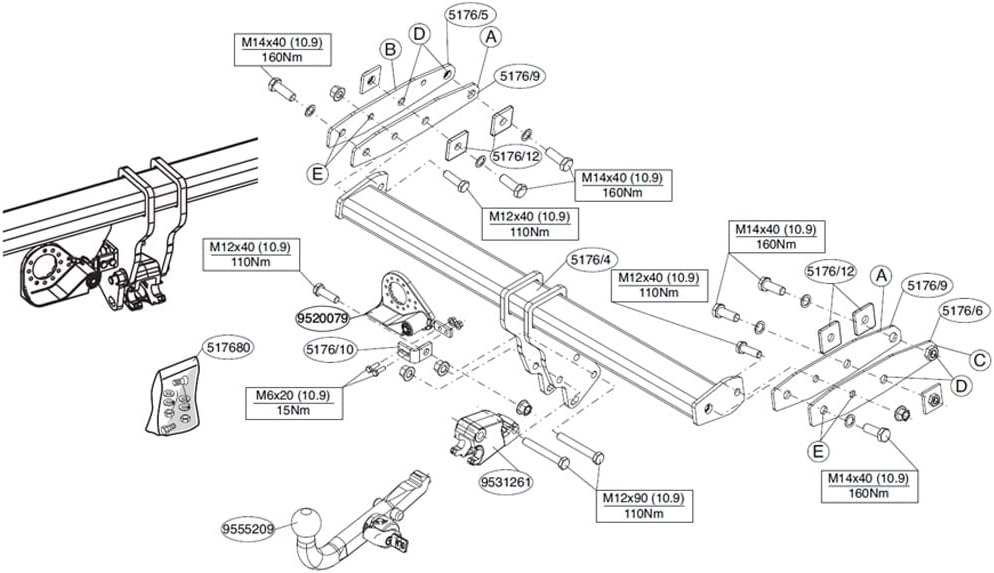 M14x40 (10.9)
160Nm

B
D
5176/5
A
5176/9

E

5176/12
M14x40 (10.9)
160Nm

M12x40 (10.9)
110Nm

M12x40 (10.9)
110Nm

9520079

5176/10

517680

M6x20 (10.9)
15Nm

5176/4

M12x40 (10.9)
110Nm

M14x40 (10.9)
160Nm

5176/12
A
5176/9
5176/6
C
D
E

M14x40 (10.9)
160Nm

9531261

M12x90 (10.9)
110Nm

9555209