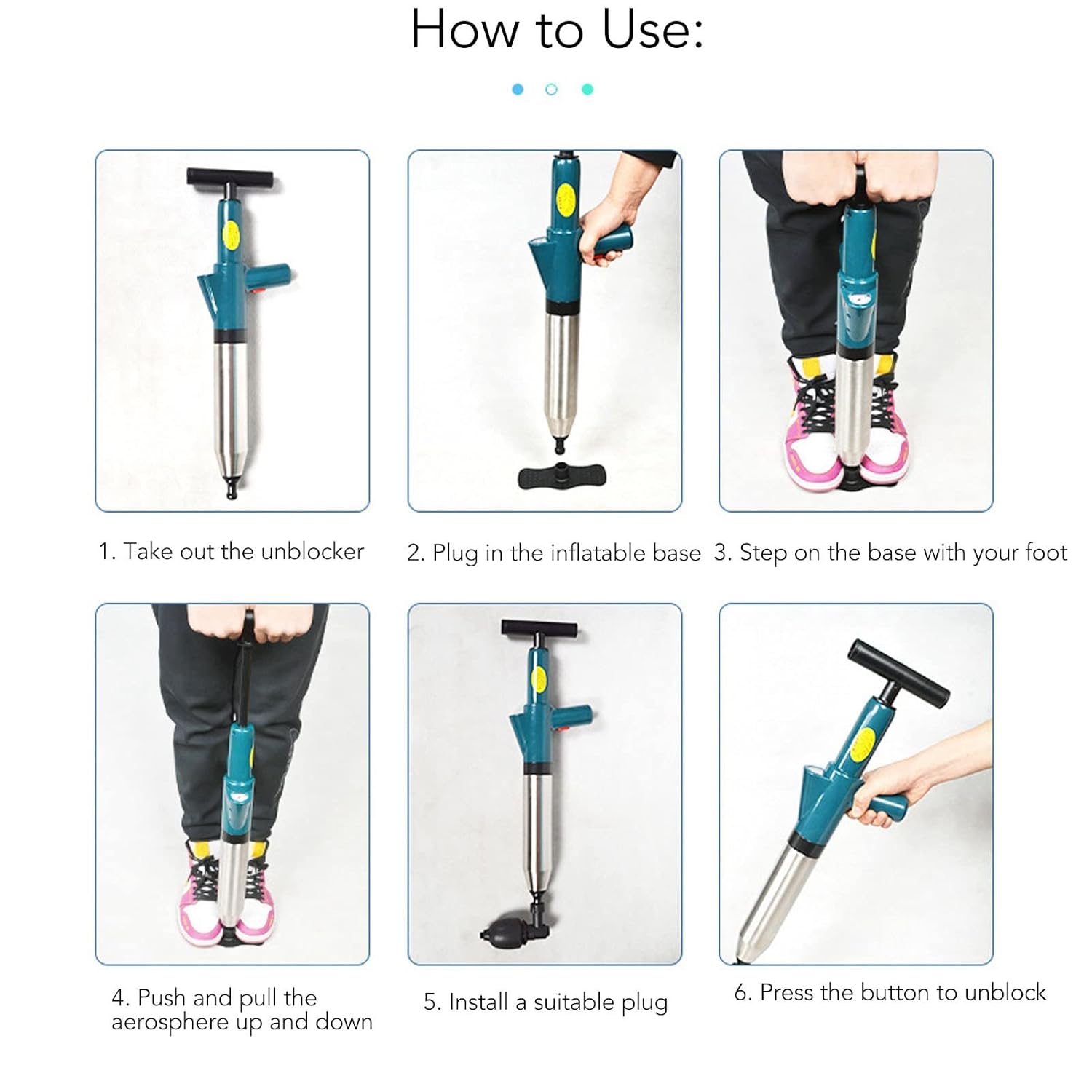 How to Use:

1. Take out the unblocker

2. Plug in the inflatable base

3. Step on the base with your foot

4. Push and pull the aerosphere up and down

5. Install a suitable plug

6. Press the button to unblock