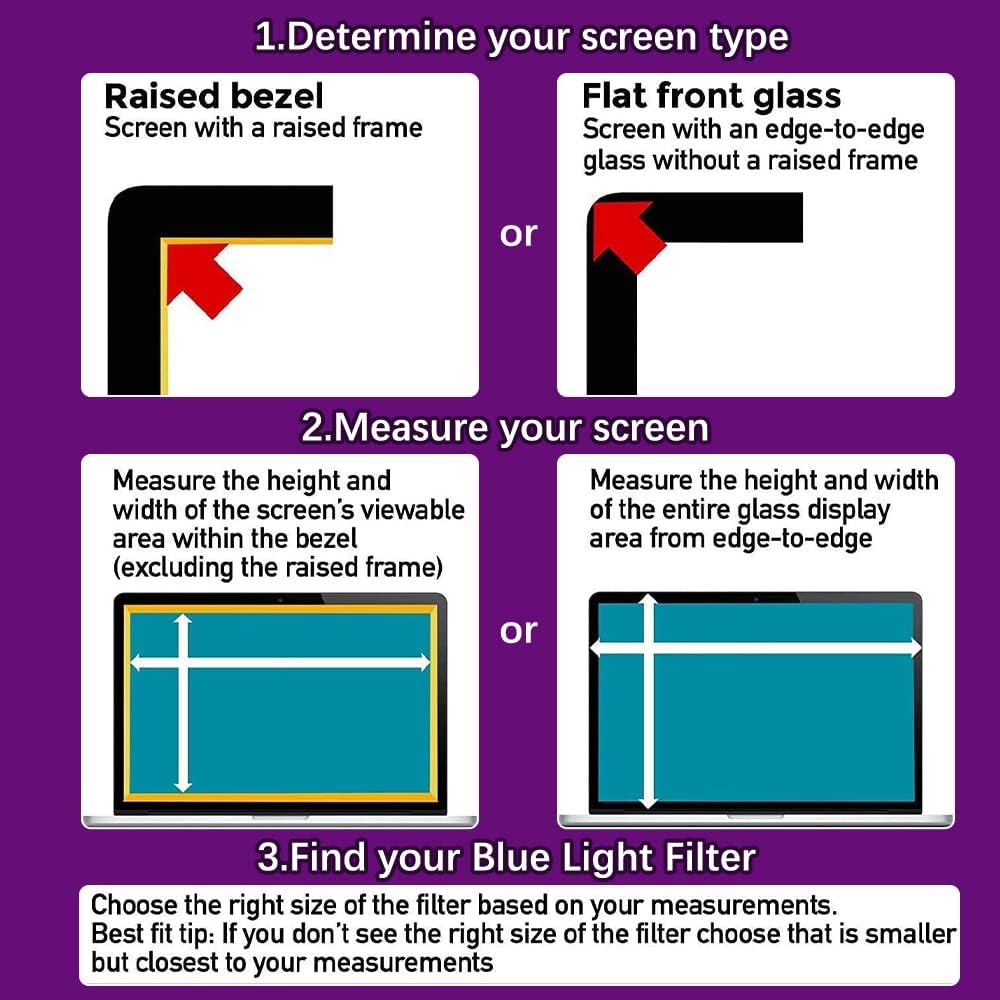 1.Determine your screen type

Raised bezel
Screen with a raised frame

or

Flat front glass
Screen with an edge-to-edge glass without a raised frame

2.Measure your screen

Measure the height and width of the screen's viewable area within the bezel (excluding the raised frame)

or

Measure the height and width of the entire glass display area from edge-to-edge

3.Find your Blue Light Filter

Choose the right size of the filter based on your measurements.
Best fit tip: If you don't see the right size of the filter choose that is smaller but closest to your measurements