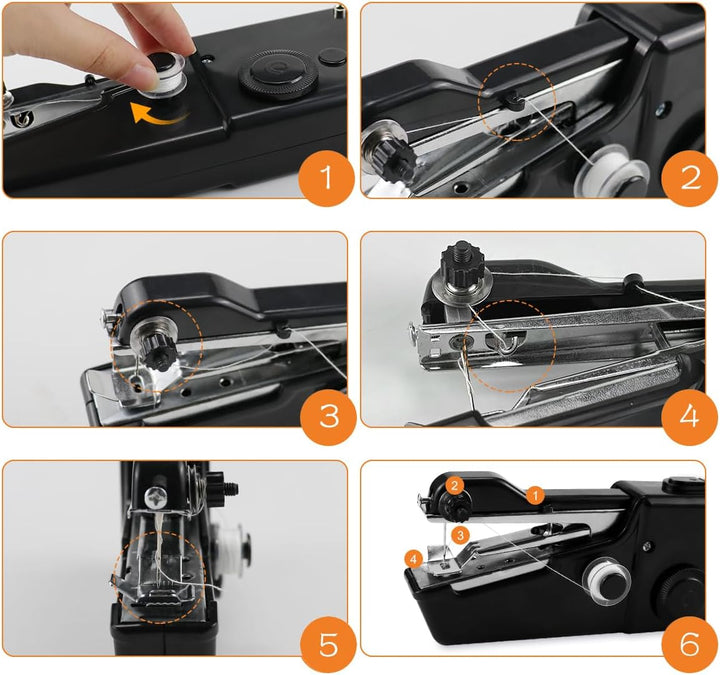 1

2

3

4

5

2
1
3
4
6