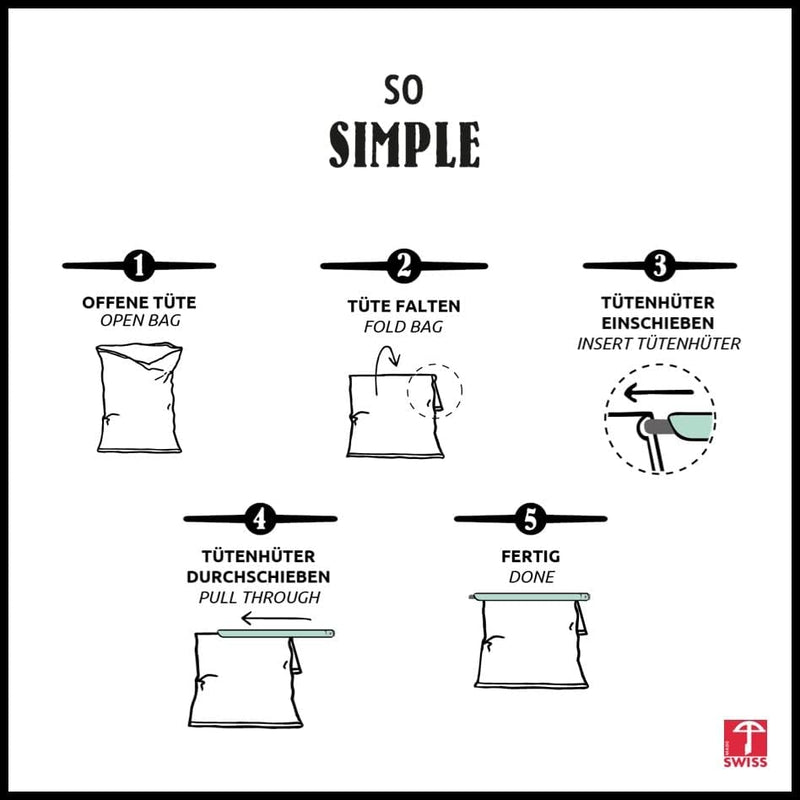 SO
SIMPLE

1
OFFENE TÜTE
OPEN BAG

2
TÜTE FALTEN
FOLD BAG

3
TÜTENHÜTER EINSCHIEBEN
INSERT TÜTENHÜTER

4
TÜTENHÜTER DURCHSCHIEBEN
PULL THROUGH

5
FERTIG
DONE

MADE
SWISS