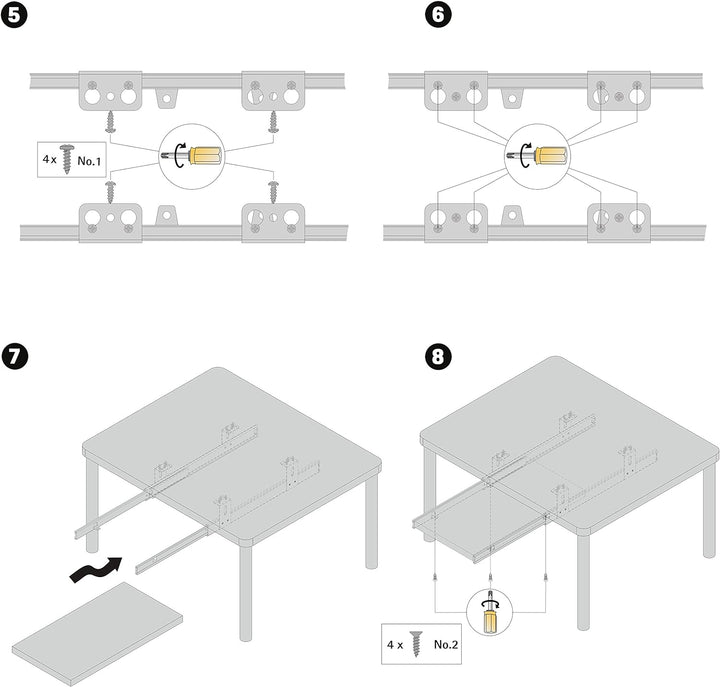 5

4 x No.1

6

7

8

4 x No.2