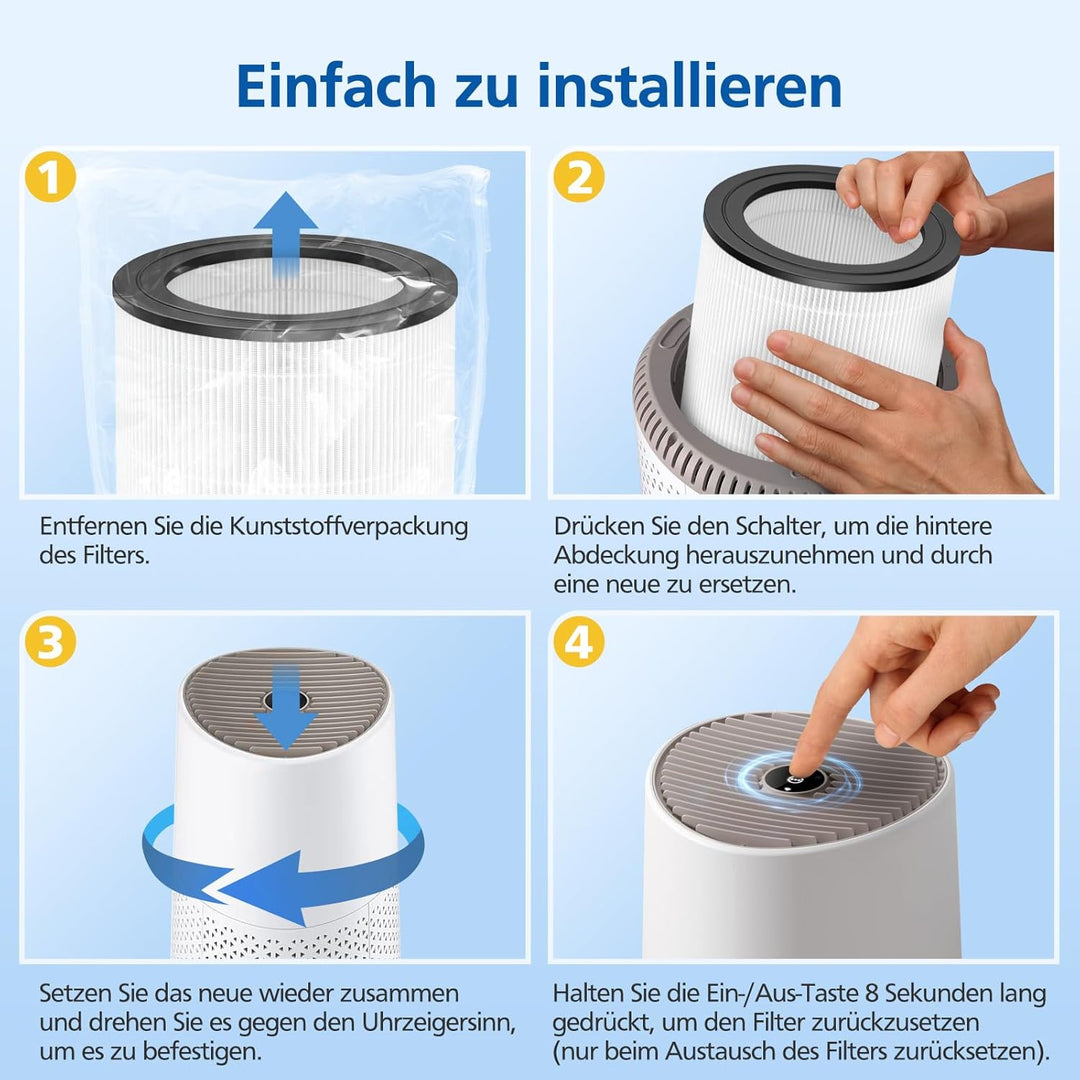 Einfach zu installieren

1

Entfernen Sie die Kunststoffverpackung des Filters.

2

Drücken Sie den Schalter, um die hintere Abdeckung herauszunehmen und durch eine neue zu ersetzen.

3

Setzen Sie das neue wieder zusammen und drehen Sie es gegen den Uhrzeigersinn, um es zu befestigen.

4

Halten Sie die Ein-/Aus-Taste 8 Sekunden lang gedrückt, um den Filter zurückzusetzen (nur beim Austausch des Filters zurücksetzen).