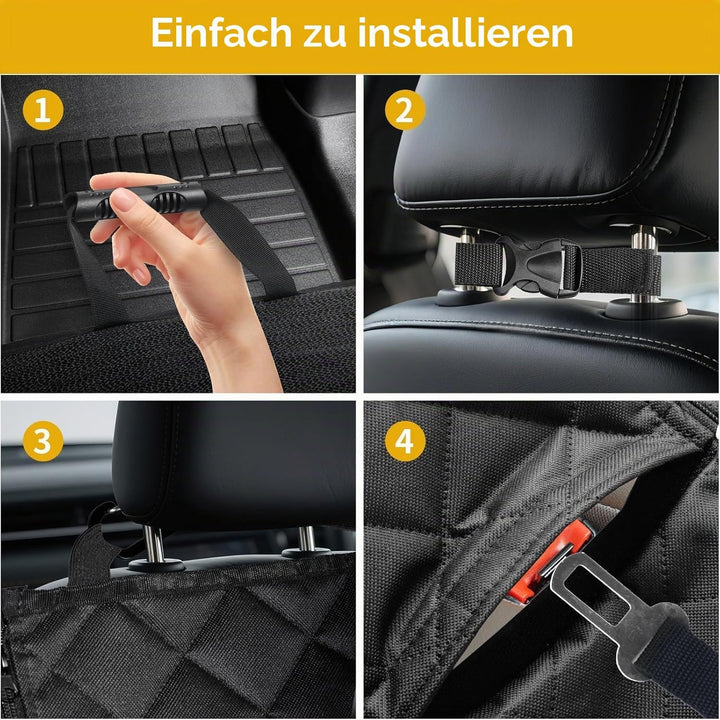 Einfach zu installieren

1

2

3

4