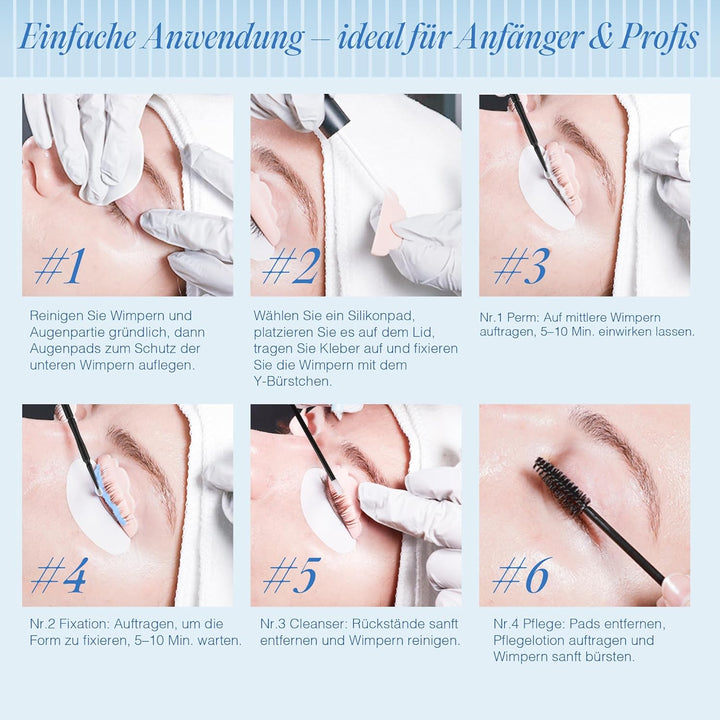 Einfache Anwendung – ideal für Anfänger & Profis

#1

Reinigen Sie Wimpern und Augenpartie gründlich, dann Augenpads zum Schutz der unteren Wimpern auflegen.

#2

Wählen Sie ein Silikonpad, platzieren Sie es auf dem Lid, tragen Sie Kleber auf und fixieren Sie die Wimpern mit dem Y-Bürstchen.

#3

Nr.1 Perm: Auf mittlere Wimpern auftragen, 5–10 Min. einwirken lassen.

#4

Nr.2 Fixation: Auftragen, um die Form zu fixieren, 5–10 Min. warten.

#5

Nr.3 Cleanser: Rückstände sanft entfernen und Wimpern reinigen.

#6

Nr.4 Pflege: Pads entfernen, Pflegelotion auftragen und Wimpern sanft bürsten.