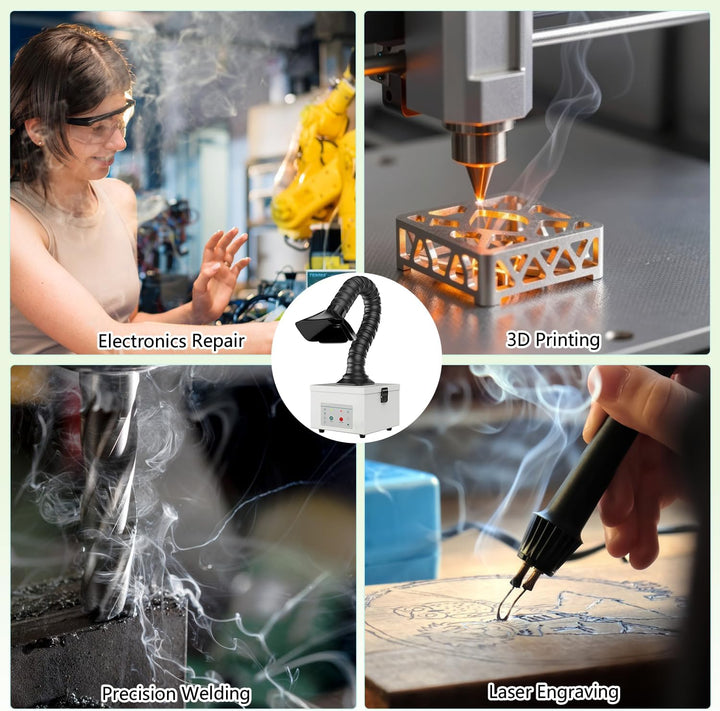 Electronics Repair

3D Printing

Precision Welding

Laser Engraving