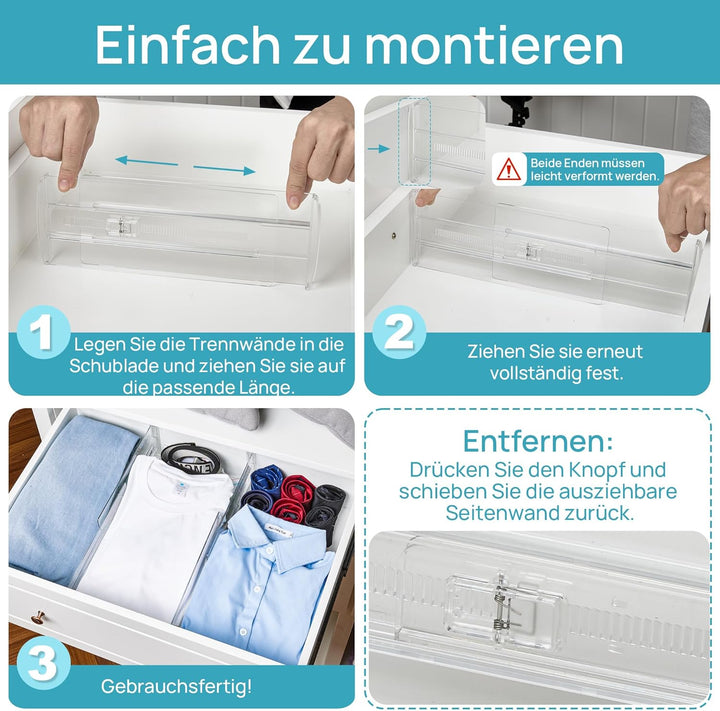 Einfach zu montieren

Beide Enden müssen leicht verformt werden.

1 Legen Sie die Trennwände in die Schublade und ziehen Sie sie auf die passende Länge.

2 Ziehen Sie sie erneut vollständig fest.

3 Gebrauchsfertig!

Entfernen:
Drücken Sie den Knopf und schieben Sie die ausziehbare Seitenwand zurück.