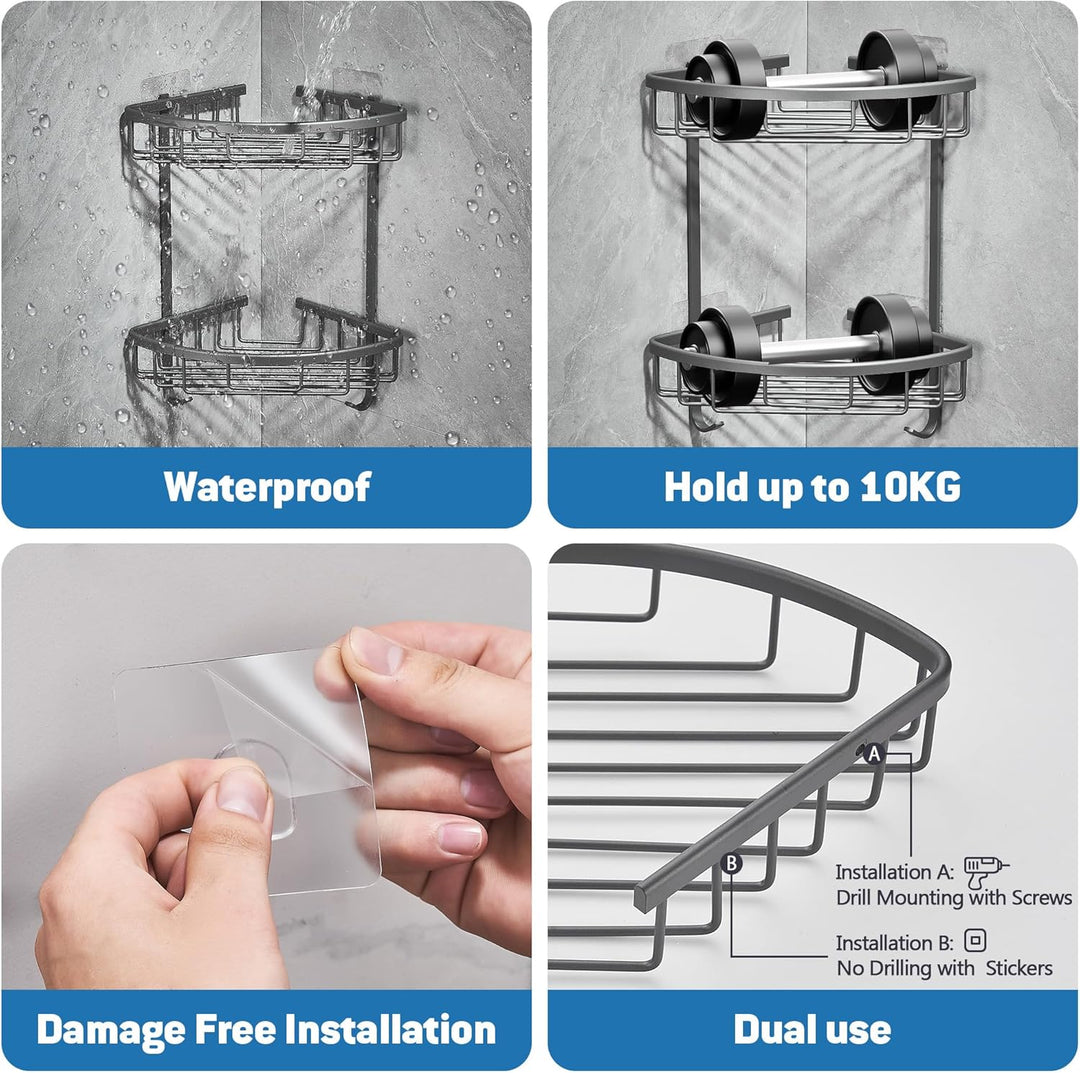 Waterproof

Hold up to 10KG

Damage Free Installation

A

B

Installation A:
Drill Mounting with Screws

Installation B:
No Drilling with Stickers

Dual use