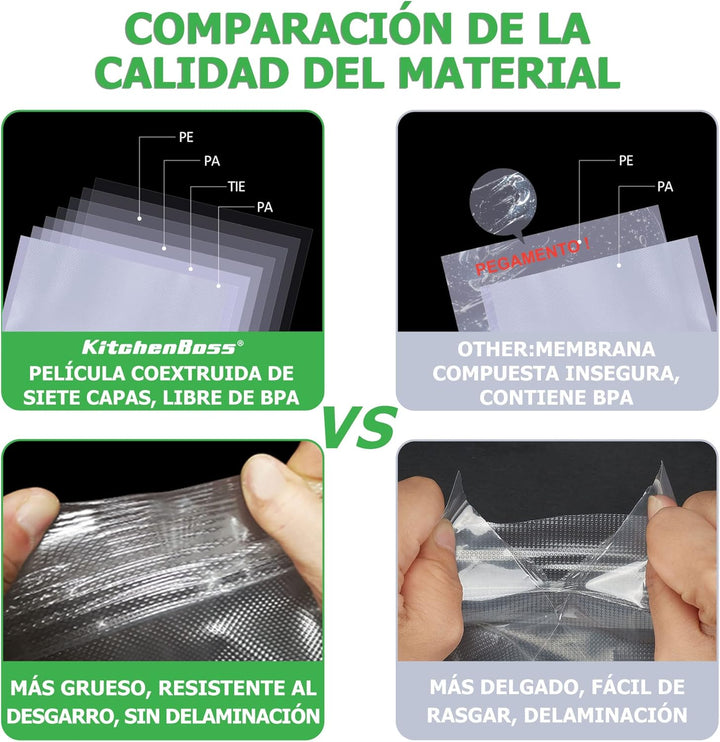 COMPARACIÓN DE LA CALIDAD DEL MATERIAL

PE
PA
TIE
PA

KitchenBoss®
PELÍCULA COEXTRUIDA DE SIETE CAPAS, LIBRE DE BPA

PE
PA
PEGAMENTO !

OTHER:MEMBRANA COMPUESTA INSEGURA, CONTIENE BPA

VS

MÁS GRUESO, RESISTENTE AL DESGARRO, SIN DELAMINACIÓN

MÁS DELGADO, FÁCIL DE RASGAR, DELAMINACIÓN