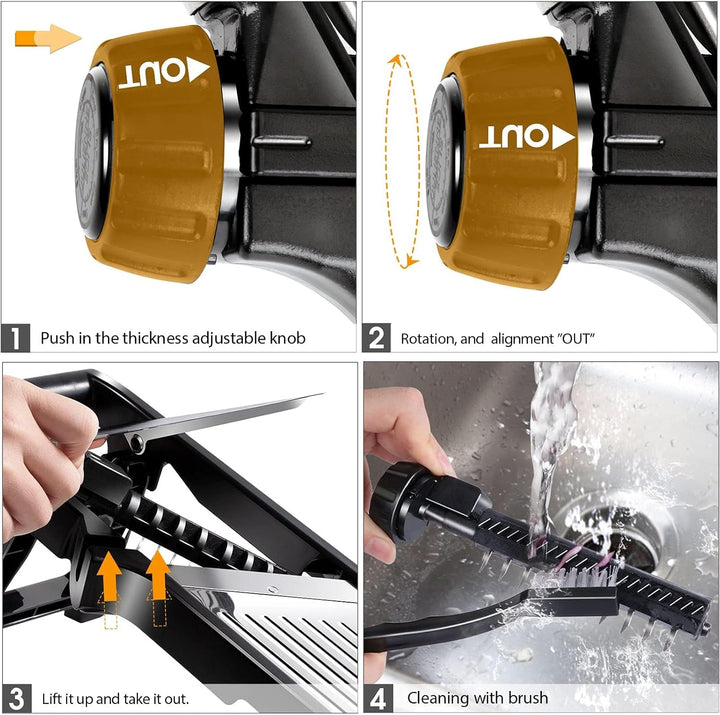 OUT

OUT

1 Push in the thickness adjustable knob

2 Rotation, and alignment "OUT"

3 Lift it up and take it out.

4 Cleaning with brush